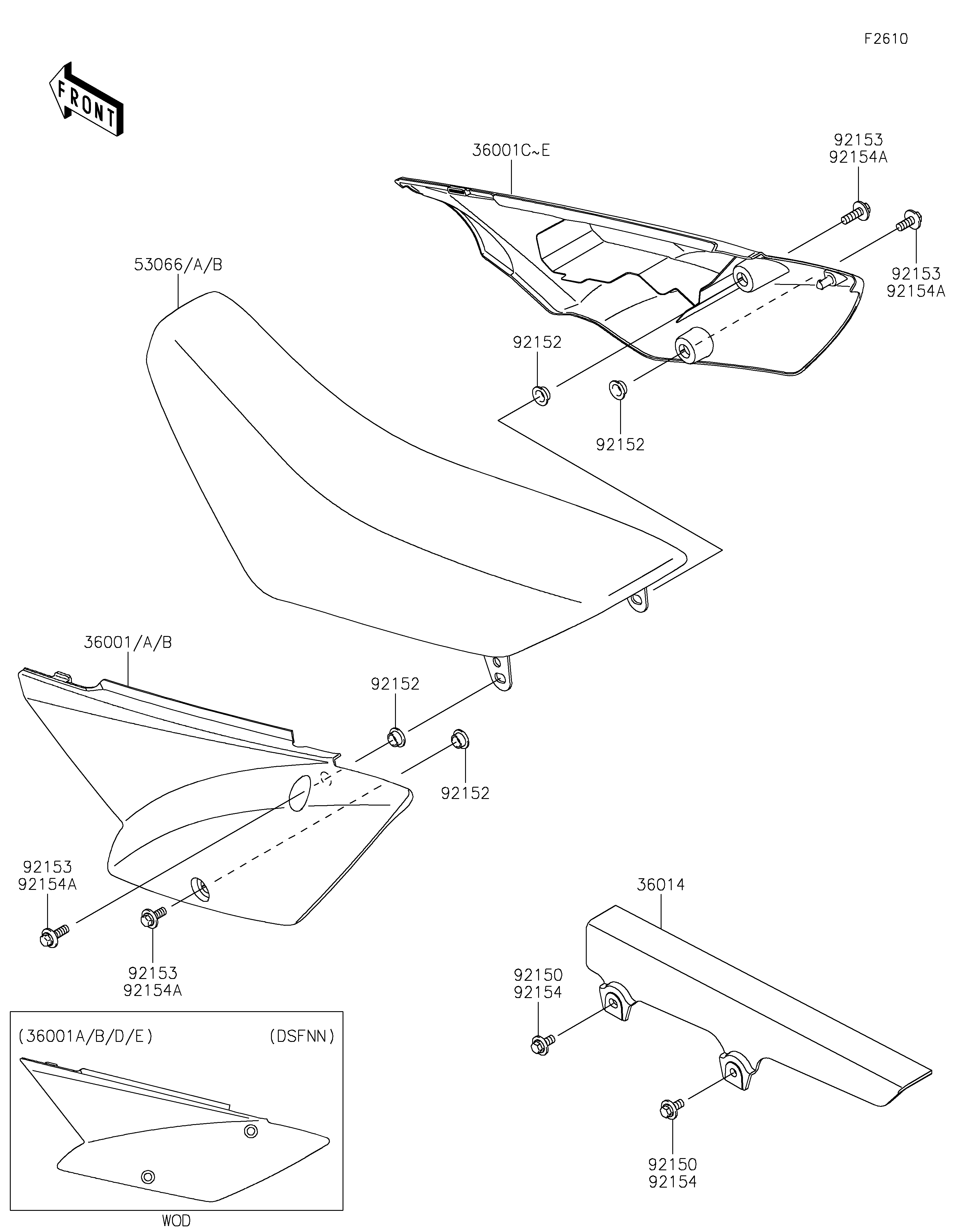 F2610

FRONT

36001C~E

92153
92154A

92153
92154A

53066/A/B

92152

92152

36001/A/B

92152

92152

92153
92154A

92153
92154A

36014

92150
92154

92150
92154

(36001A/B/D/E) (DSFNN)

WOD