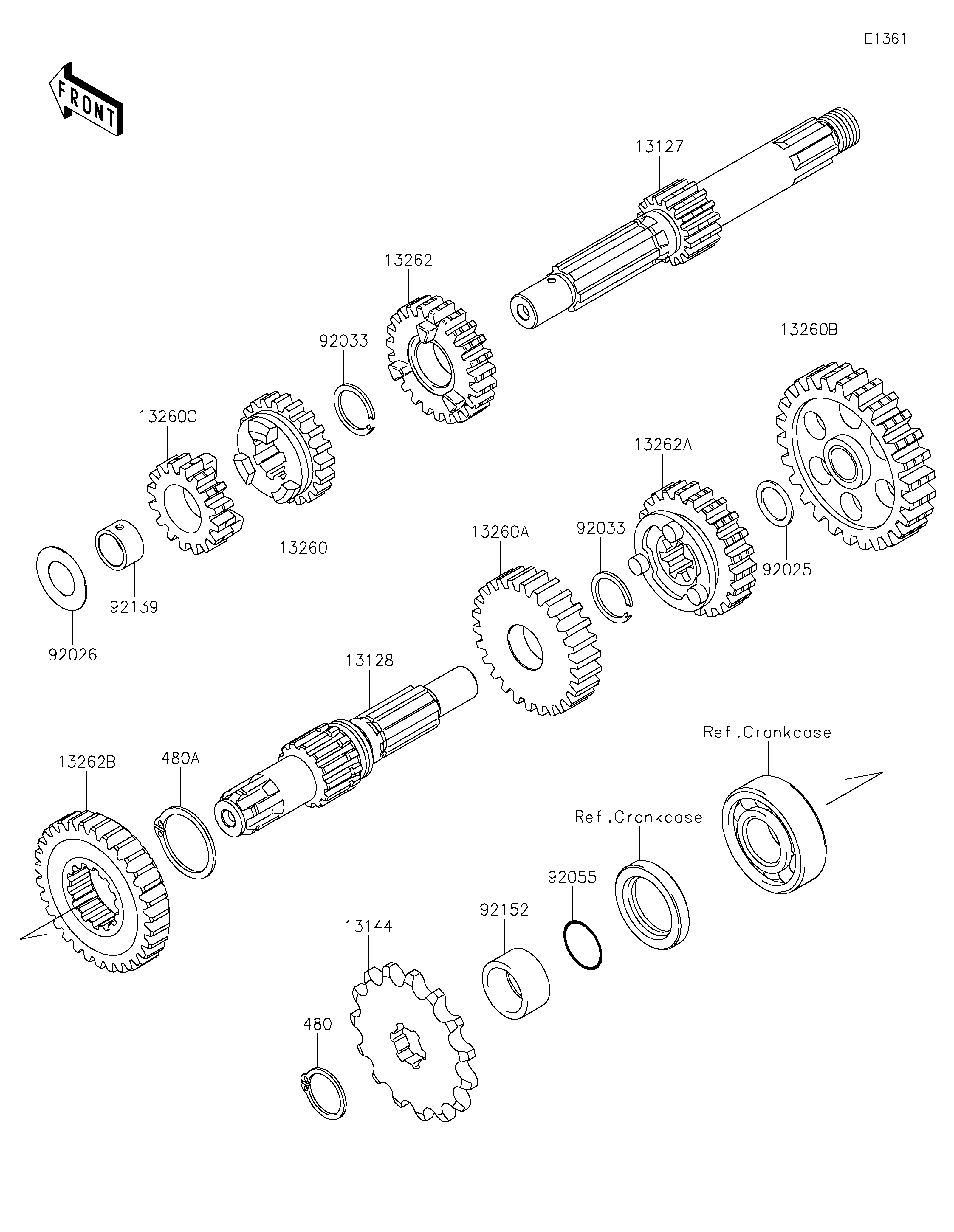 E1361

FRONT

13127

13262

92033

13260B

13260C

13262A

13260

13260A

92033

92025

92139

92026

13128

Ref.Crankcase

13262B

480A

Ref.Crankcase

92055

92152

13144

480