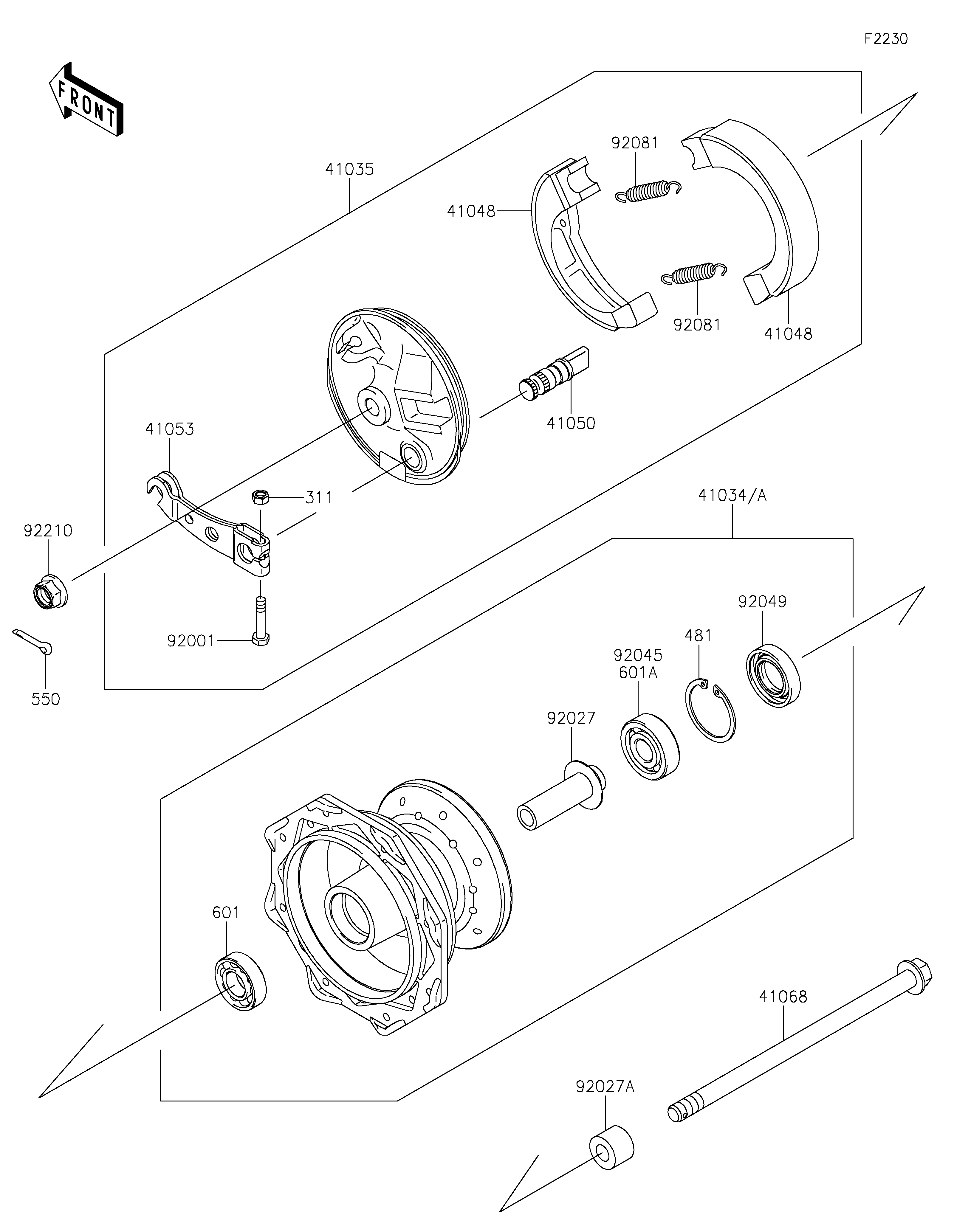 F2230

FRONT

41035

92081

41048

92081

41048

41050

41053

311

92210

92001

550

41034/A

92049

481

92045
601A

92027

601

41068

92027A