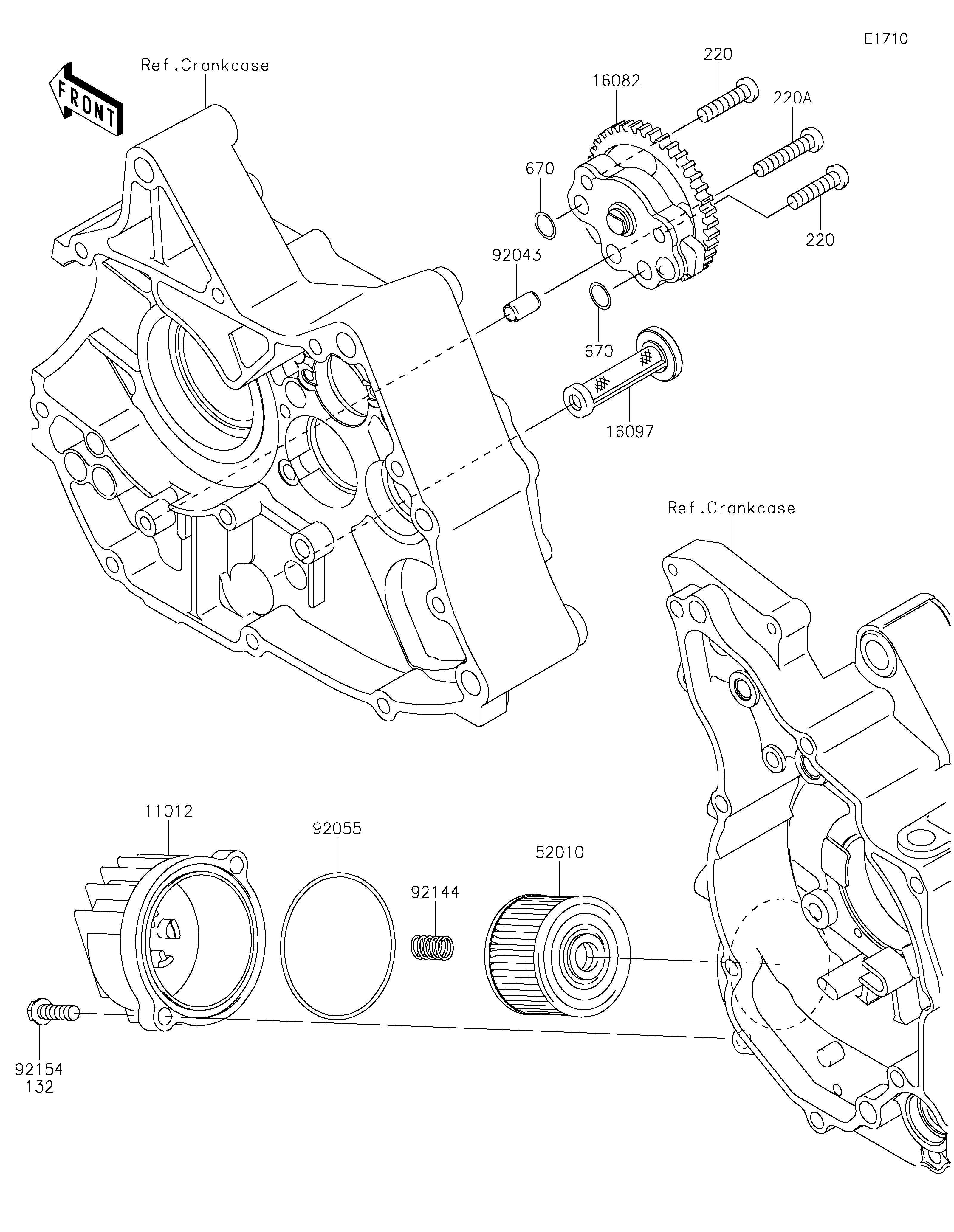 E1710

FRONT

Ref.Crankcase

220

16082

220A

670

220

92043

670

16097

Ref.Crankcase

11012

92055

52010

92144

92154
132