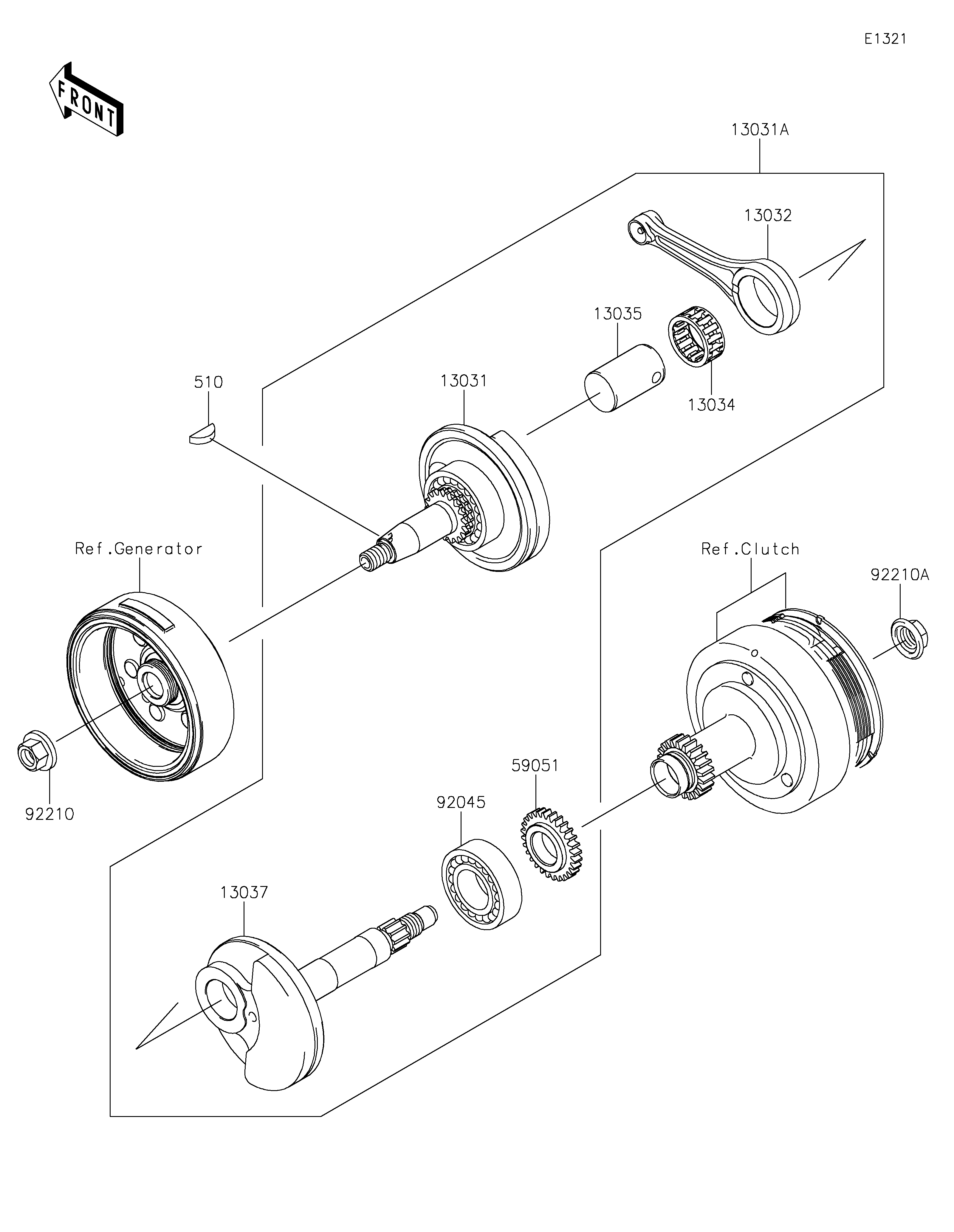 E1321

FRONT

13031A

13032

13035

13034

510

13031

Ref.Generator

Ref.Clutch

92210A

92210

59051

92045

13037