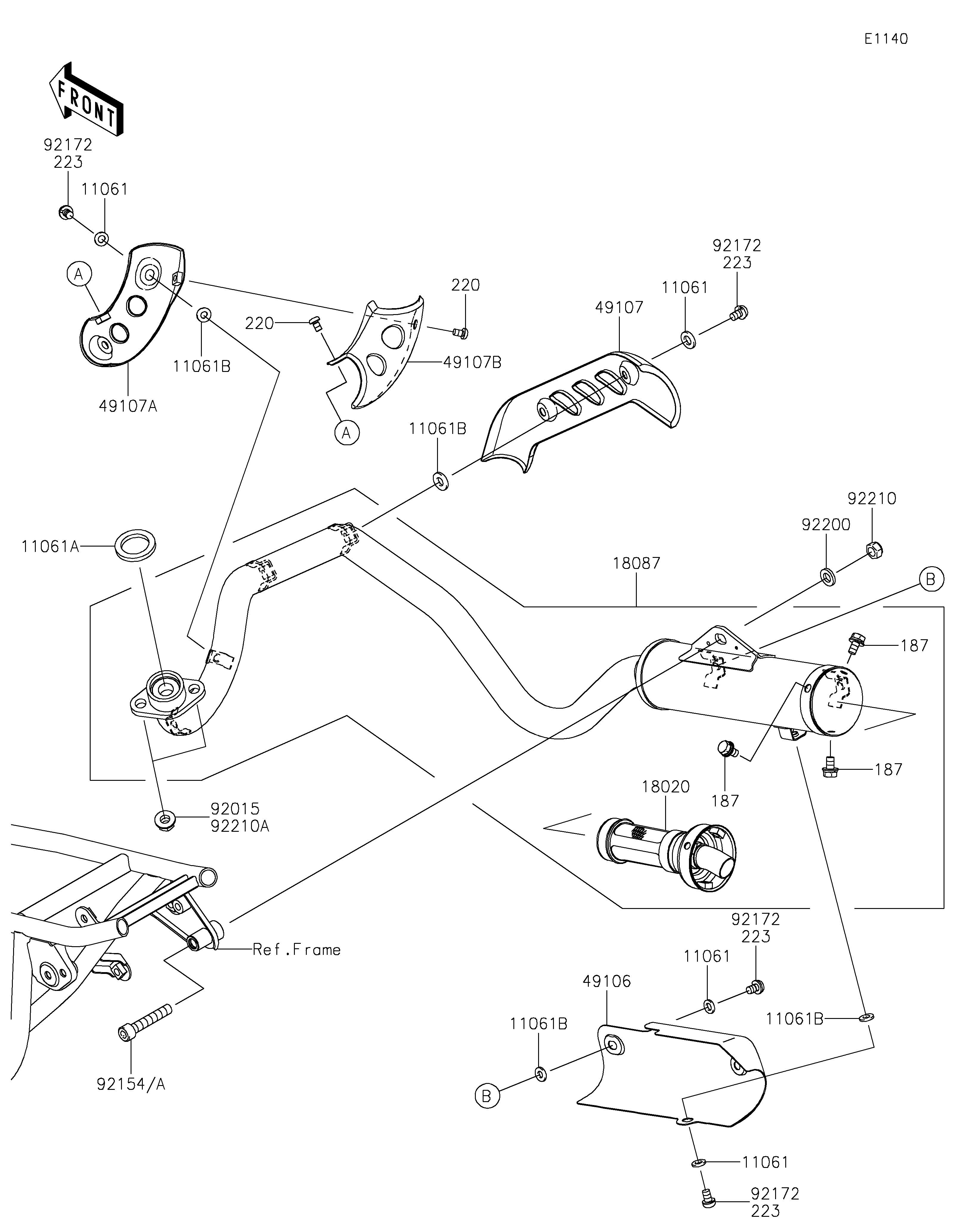 E1140

FRONT

92172
223

11061

A

11061B

49107A

220

220

49107B

A

49107

11061

92172
223

11061B

11061A

18087

92200

92210

B

187

187

187

18020

92015
92210A

Ref.Frame

92154/A

92172
223

11061

49106

11061B

11061B

B

11061

92172
223