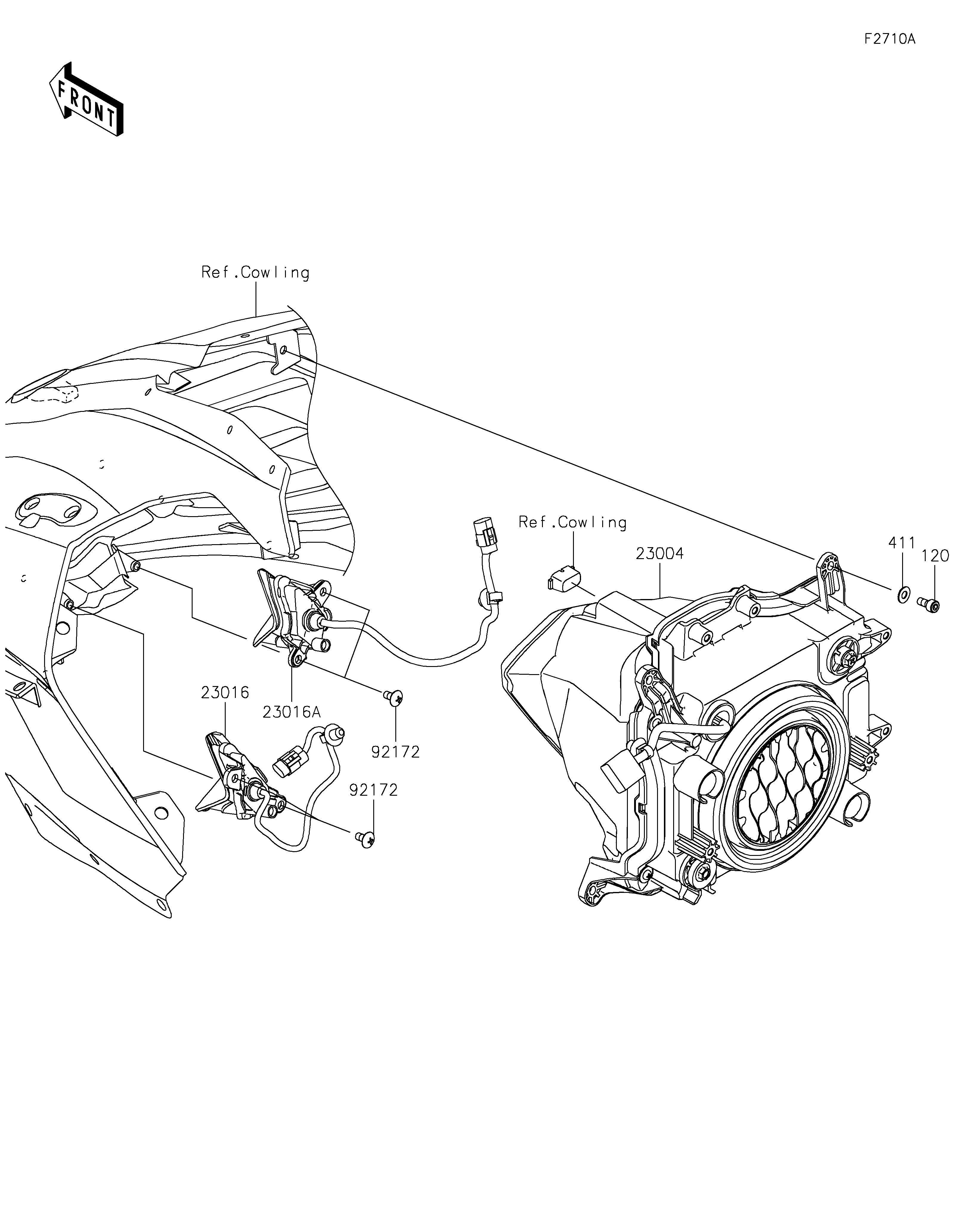 F2710A

FRONT

Ref.Cowling

Ref.Cowling

23004

411

120

23016

23016A

92172

92172