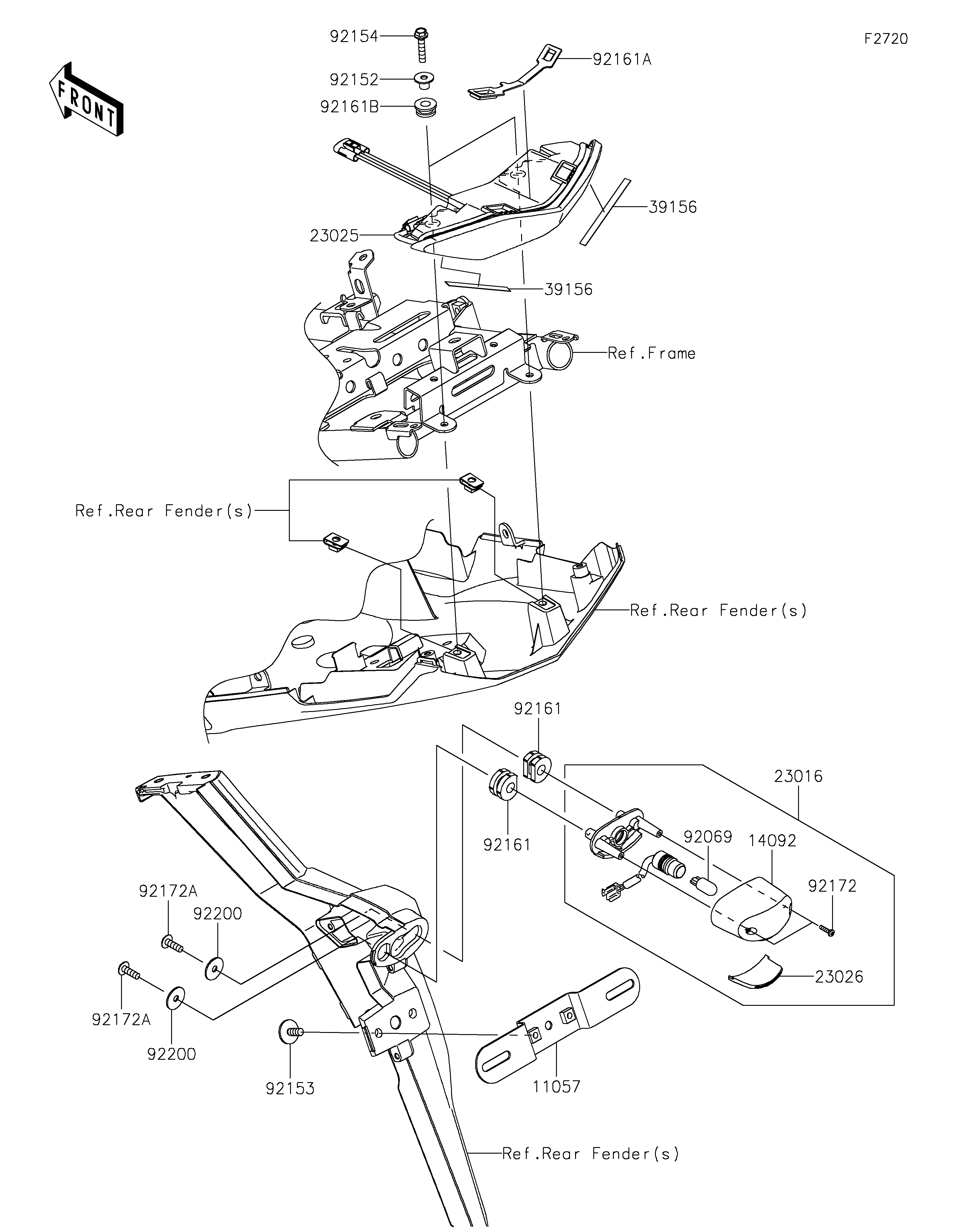 F2720

FRONT

92154
92161A
92152
92161B
39156
23025
39156
Ref.Frame
Ref.Rear Fender(s)
Ref.Rear Fender(s)
92161
23016
92161
92069
14092
92172
92172A
92200
23026
92172A
92200
92153
11057
Ref.Rear Fender(s)