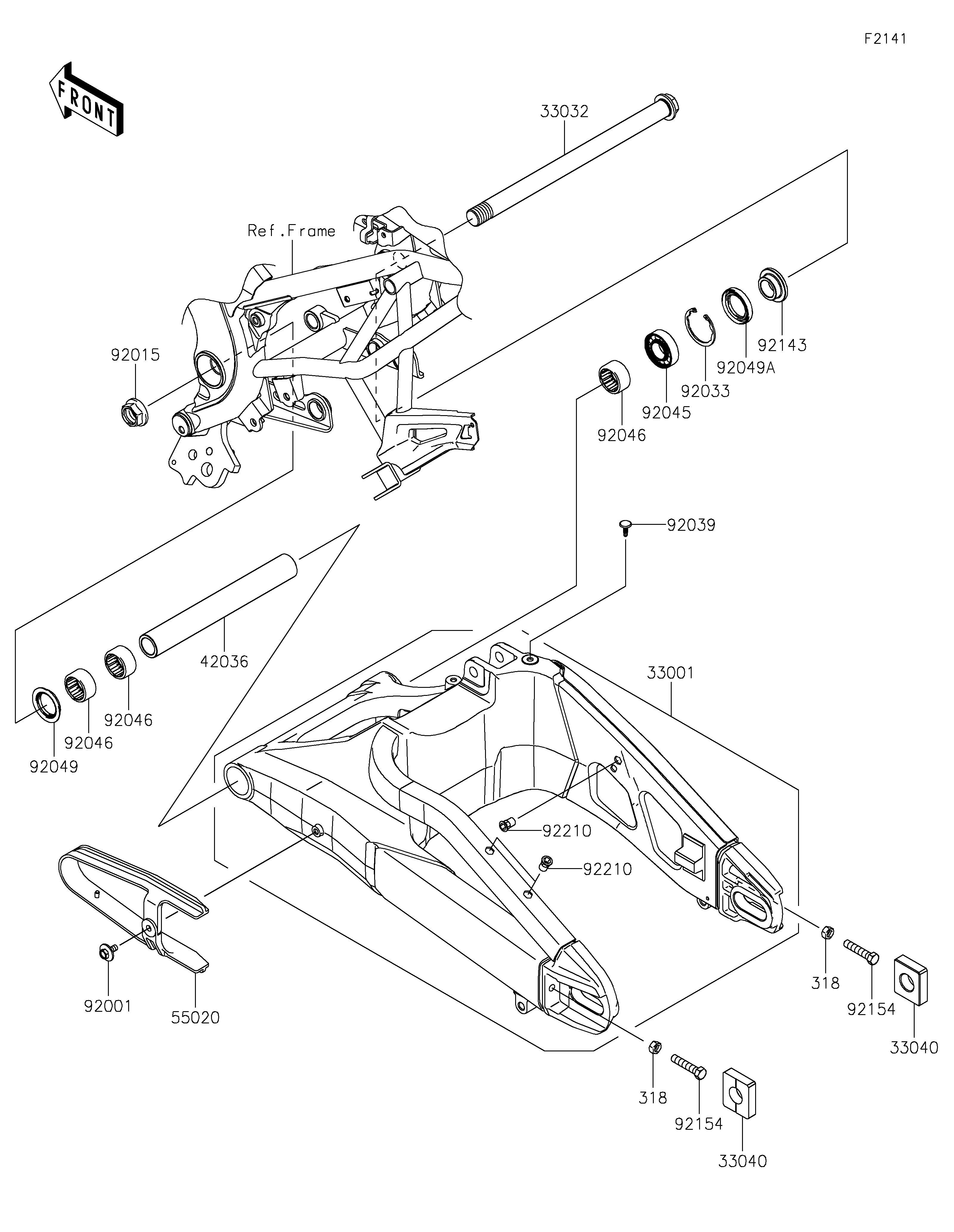 F2141

FRONT

33032

Ref.Frame

92015

92143

92049A

92033

92045

92046

92039

42036

92046

92046

92049

33001

92210

92210

92001

55020

318

92154

33040

318

92154

33040