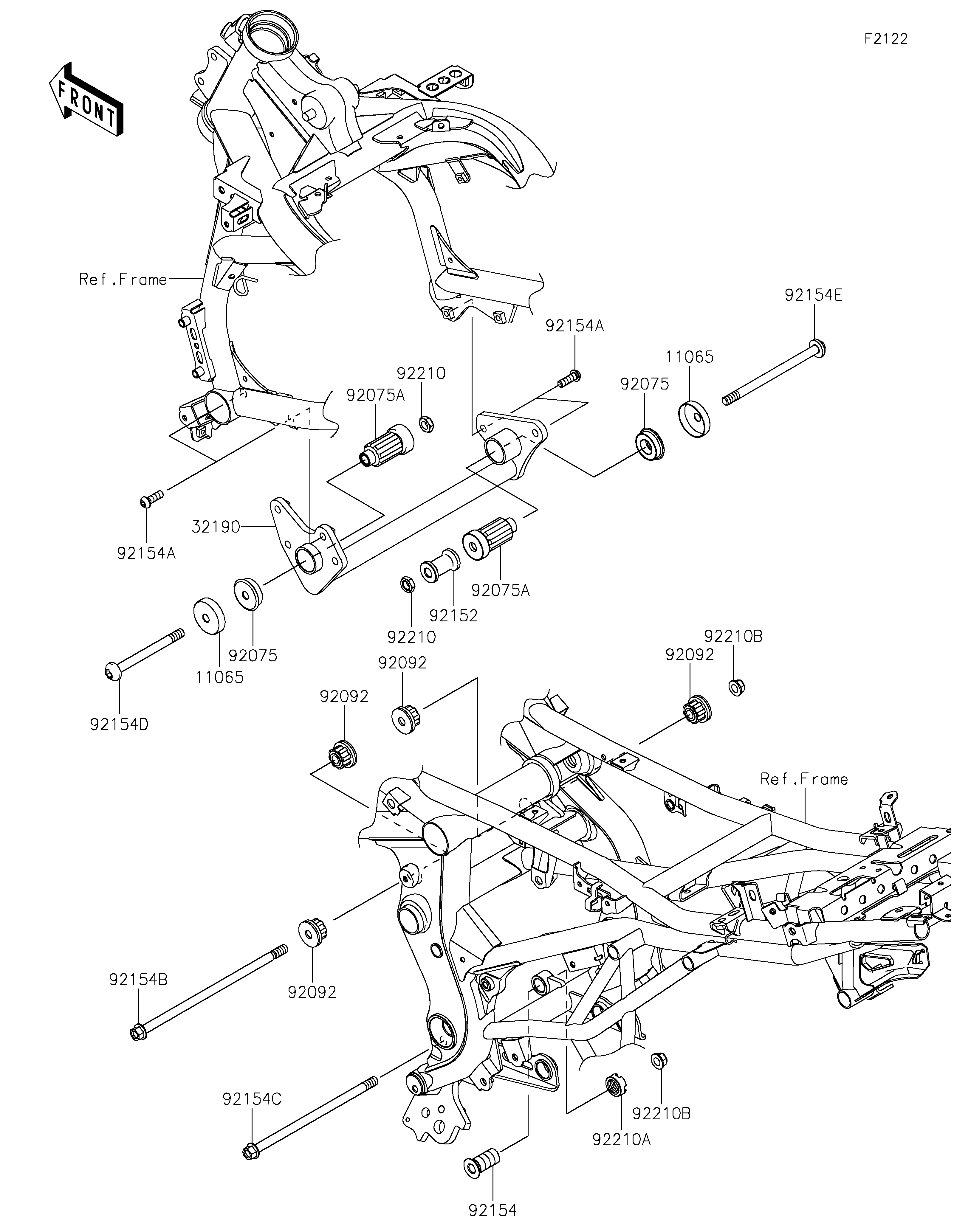 F2122

FRONT

Ref.Frame

92154E

92154A

11065

92210

92075

92075A

92154A

32190

92075A

92152

92210

92075

11065

92154D

92210B

92092

92092

92092

Ref.Frame

92154B

92092

92154C

92210B

92210A

92154