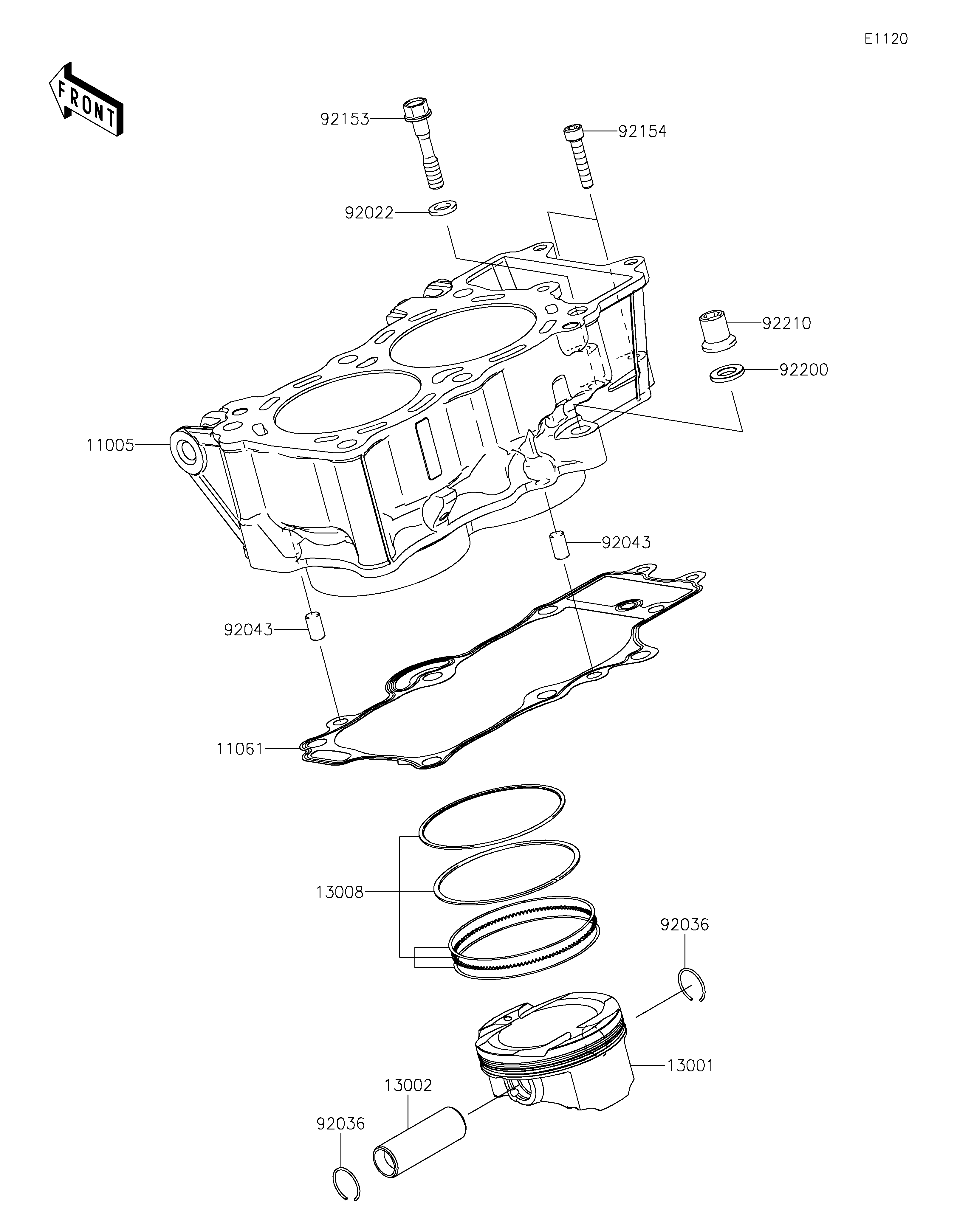 E1120

FRONT

92153

92154

92022

92210

92200

11005

92043

92043

11061

13008

92036

13001

13002

92036