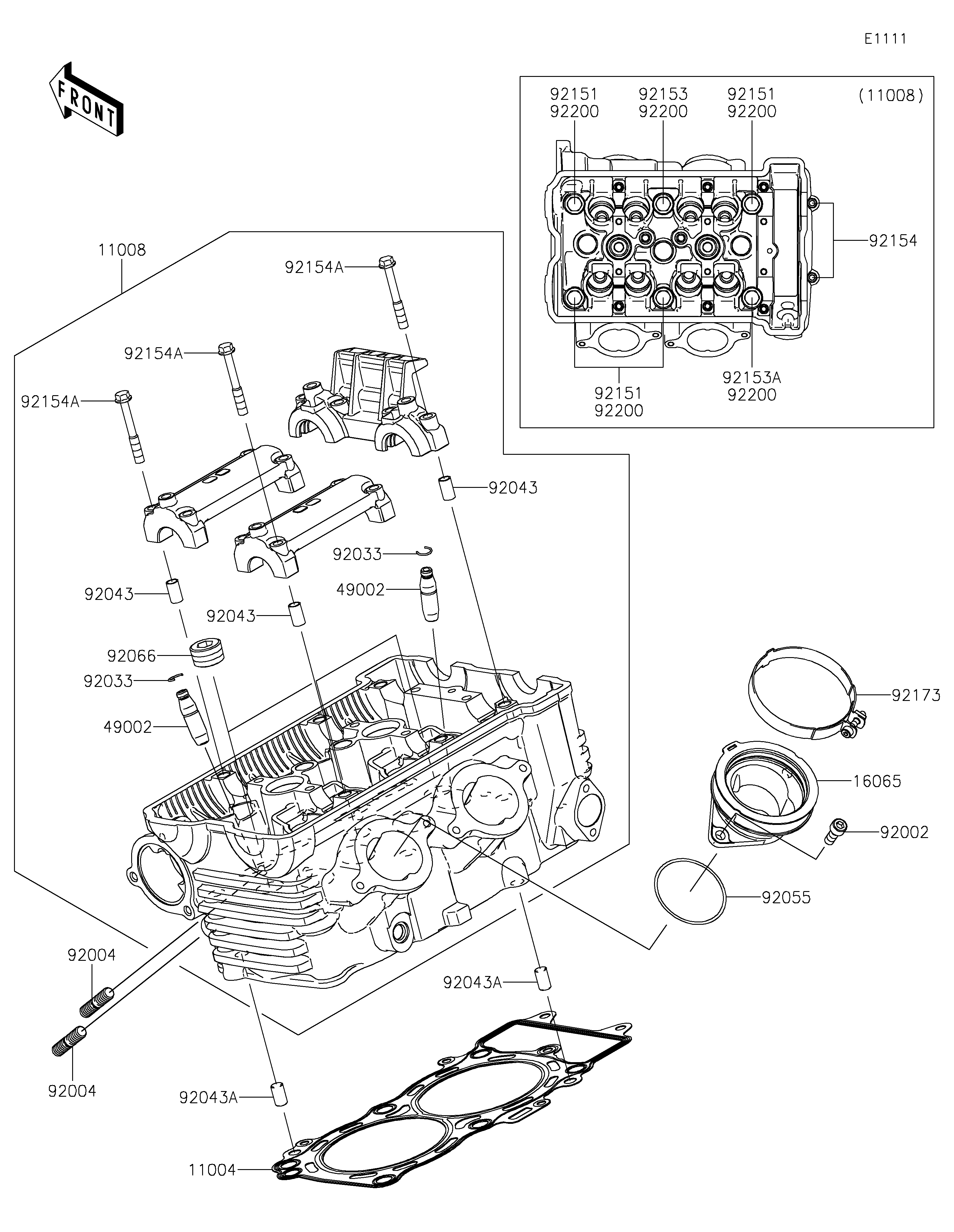 E1111

FRONT

92151
92200

92153
92200

92151
92200

(11008)

92154

92151
92200

92153A
92200

11008

92154A

92154A

92154A

92043

92033

49002

92043

92043

92066

92033

49002

92173

16065

92002

92055

92004

92004

92043A

92043A

11004