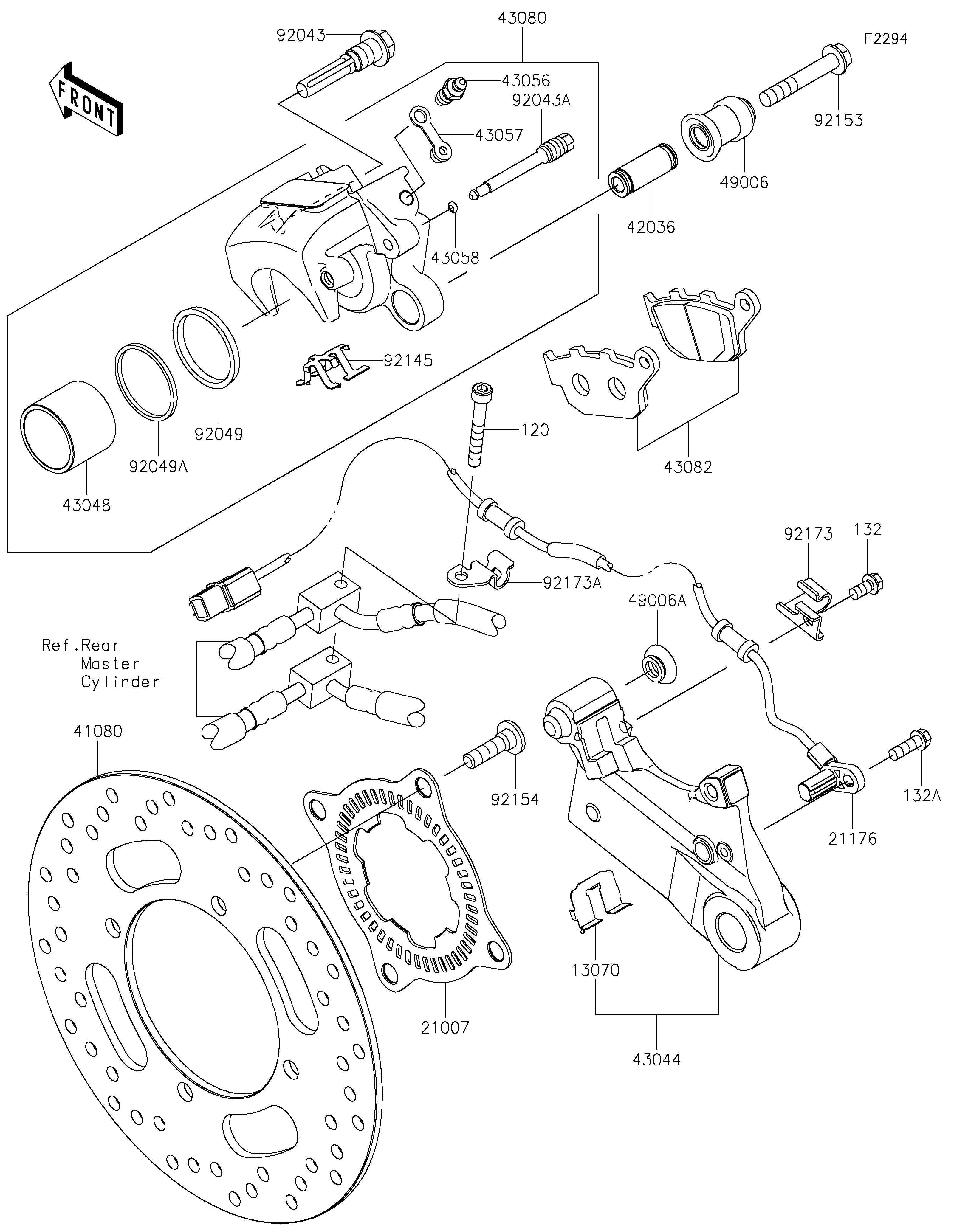 43080
92043
F2294
FRONT
43056
92043A
92153
43057
49006
42036
43058
92145
92049
92049A
43048
120
43082
92173
132
92173A
49006A
Ref.Rear Master Cylinder
41080
92154
132A
21176
13070
21007
43044