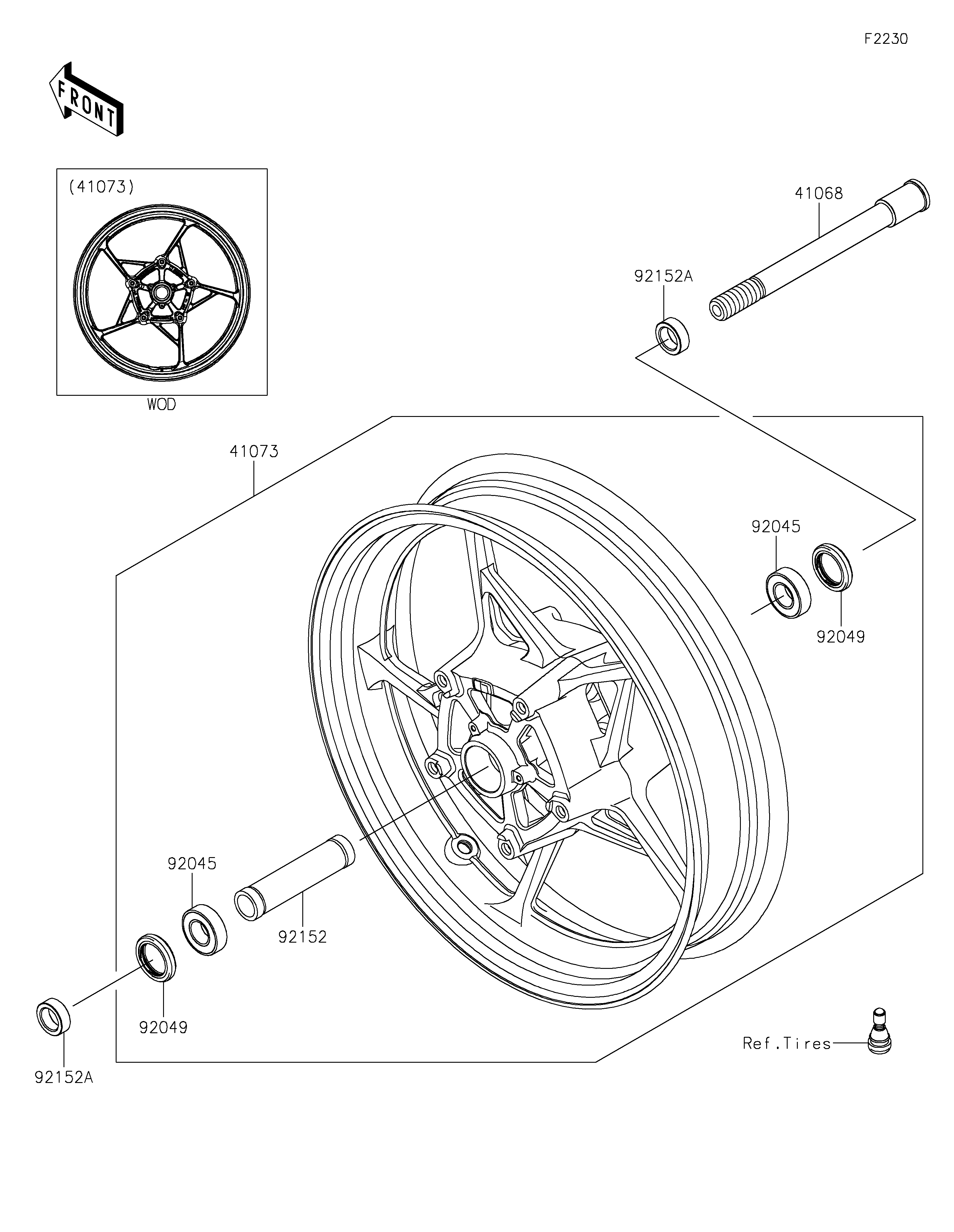 F2230

FRONT

(41073)

WOD

41068

92152A

41073

92045

92049

92045

92152

92049

92152A

Ref.Tires