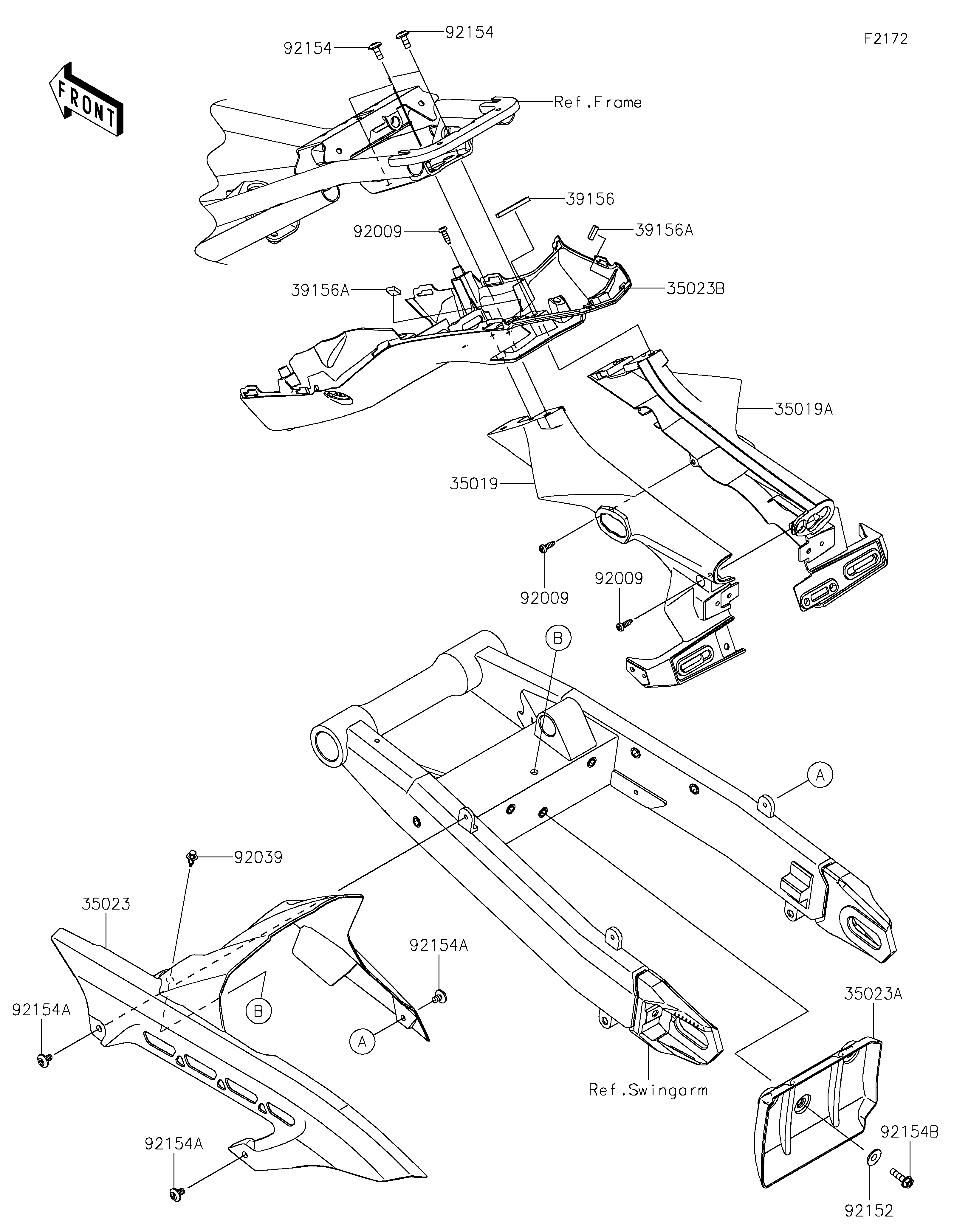 F2172

FRONT

92154
92154
Ref.Frame
39156
92009
39156A
39156A
35023B
35019A
35019
92009
92009
B
A
92039
35023
92154A
92154A
B
A
Ref.Swingarm
35023A
92154A
92154B
92152