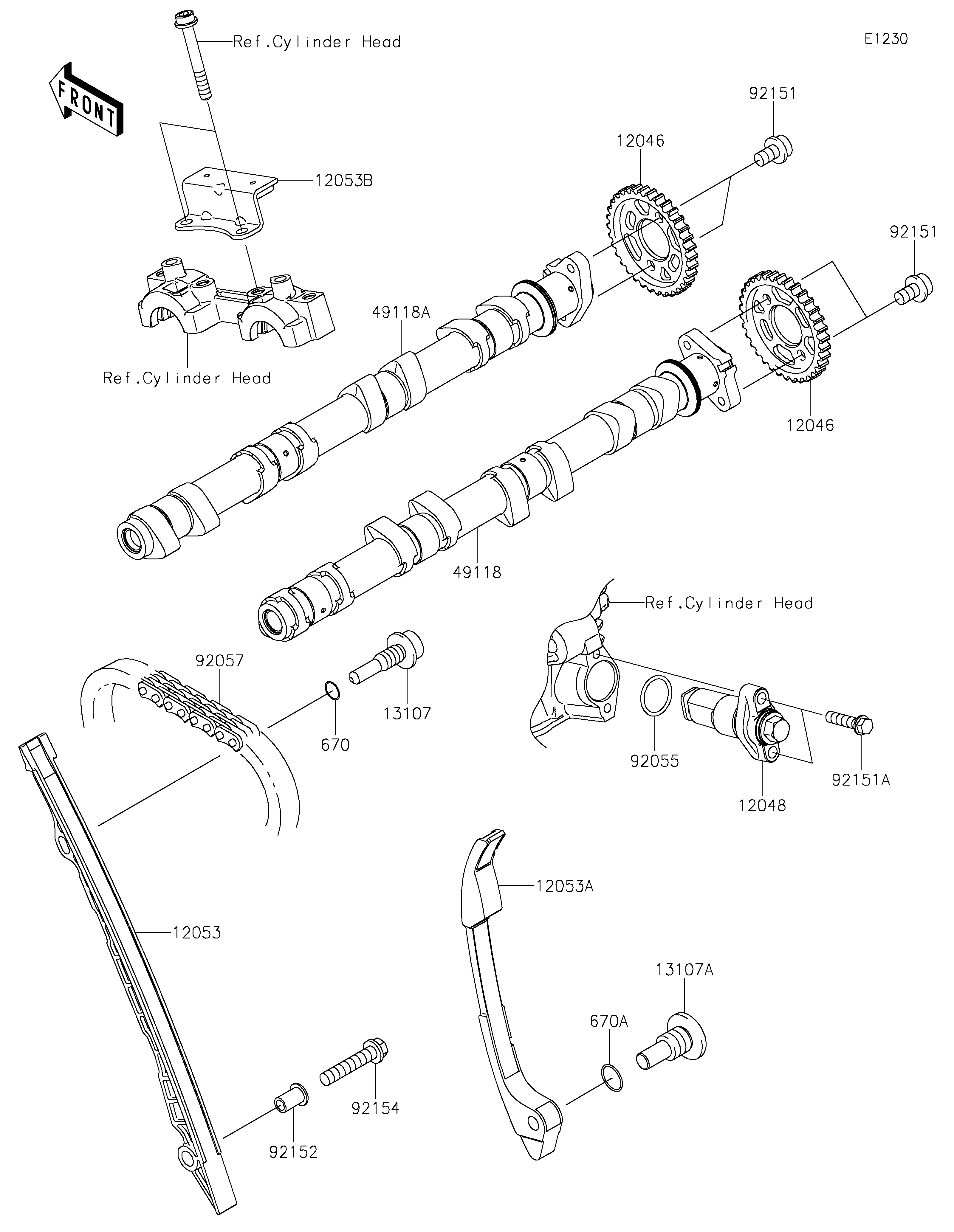 Ref.Cylinder Head

E1230

FRONT

92151

12046

12053B

92151

49118A

Ref.Cylinder Head

12046

49118

Ref.Cylinder Head

92057

13107

670

92055

92151A

12048

12053A

12053

13107A

670A

92154

92152