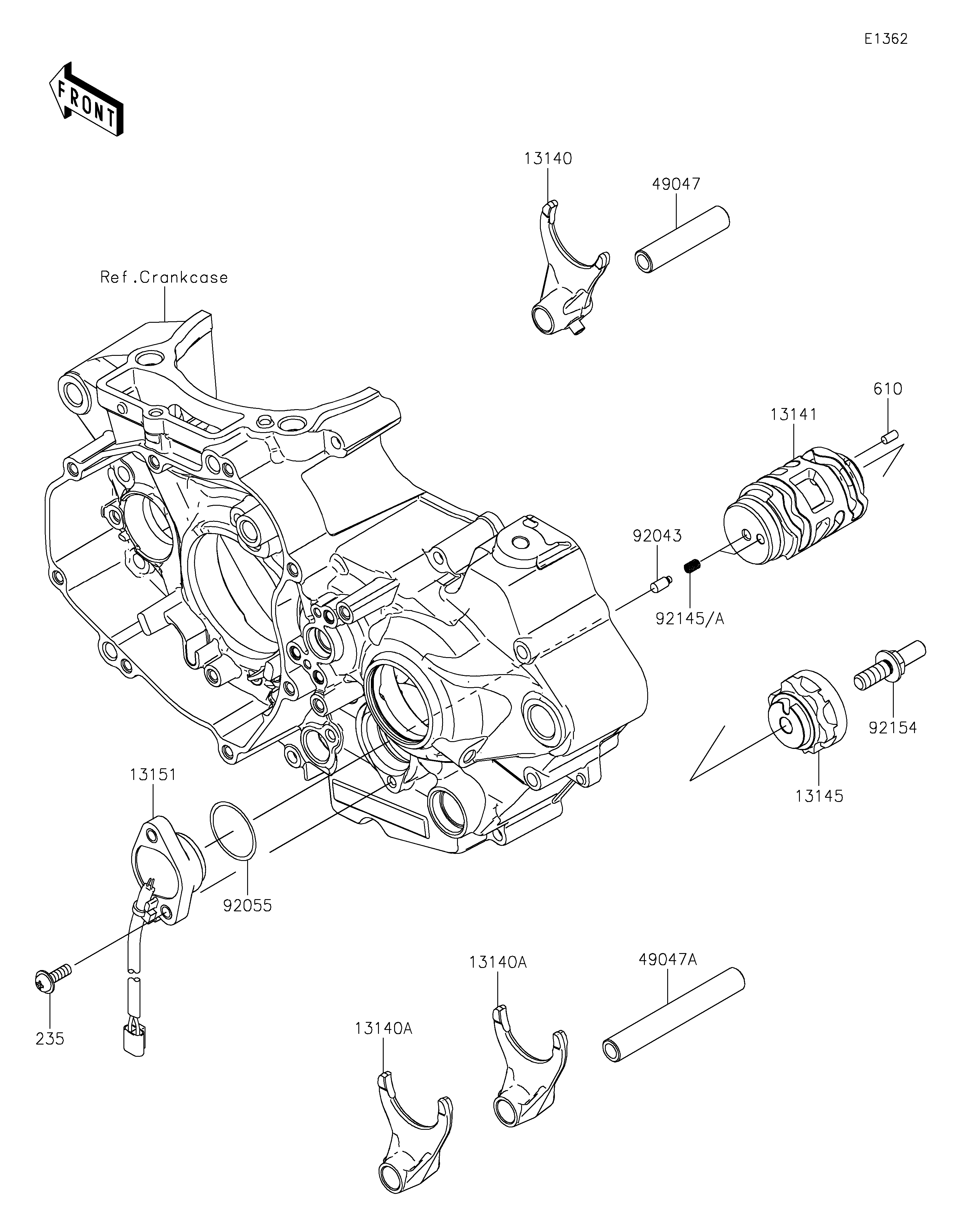 E1362

FRONT

13140

49047

Ref.Crankcase

610

13141

92043

92145/A

92154

13145

13151

92055

235

13140A

49047A

13140A