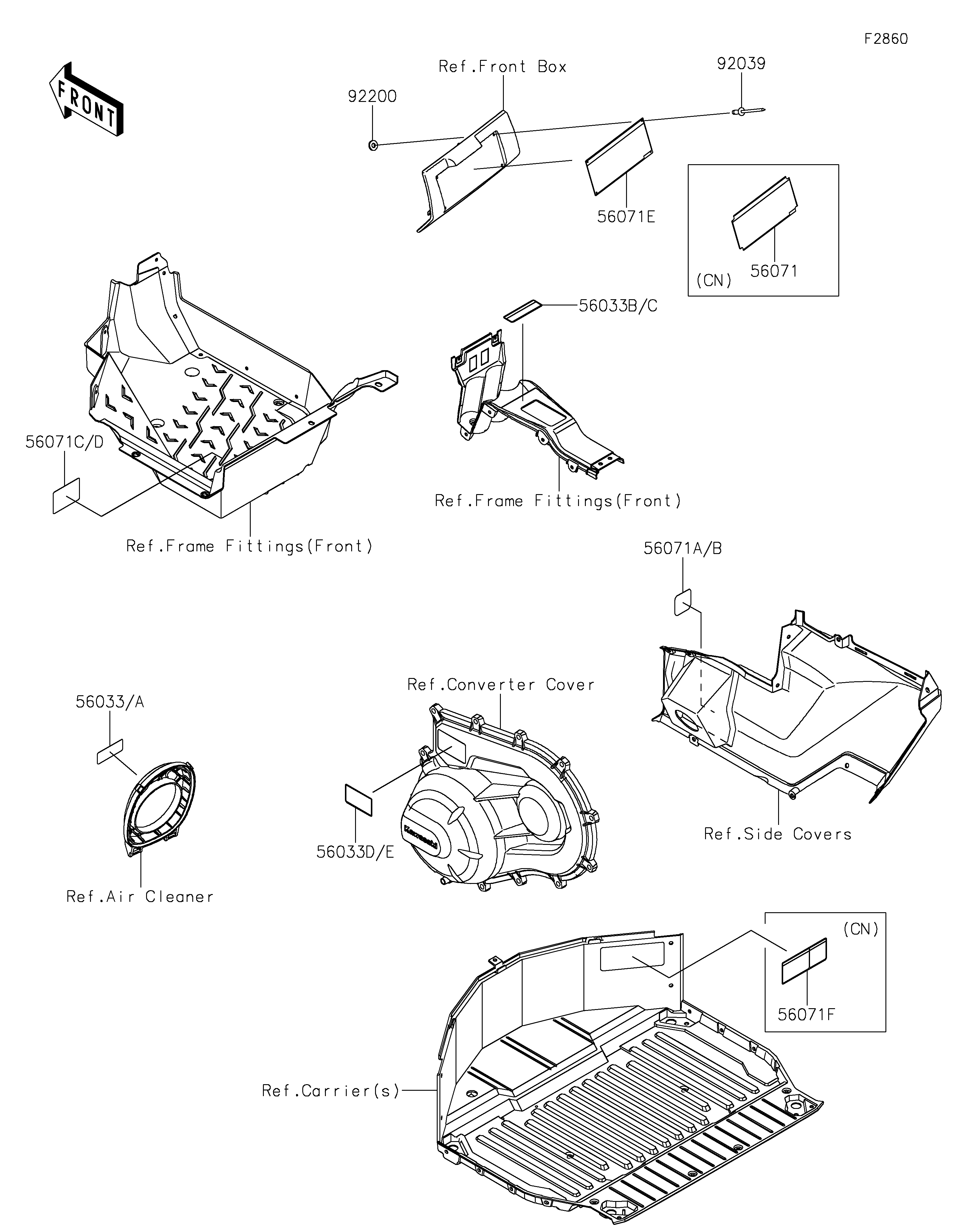 F2860

FRONT

Ref.Front Box

92039

92200

56071E

(CN)

56071

56033B/C

56071C/D

Ref.Frame Fittings(Front)

Ref.Frame Fittings(Front)

56071A/B

56033/A

Ref.Converter Cover

Kawasaki

56033D/E

Ref.Side Covers

Ref.Air Cleaner

(CN)

56071F

Ref.Carrier(s)