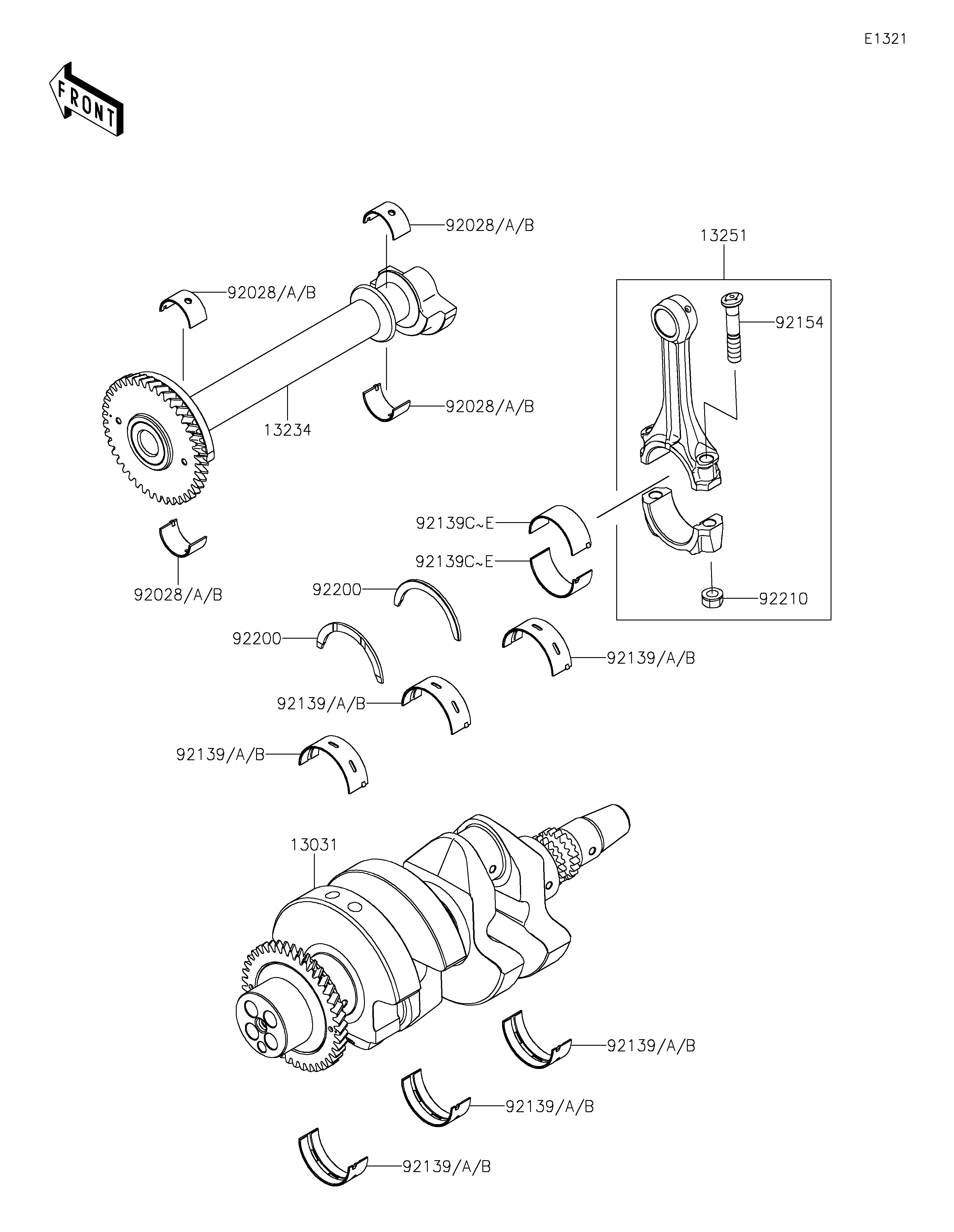 E1321

FRONT

92028/A/B

13251

92028/A/B

92154

13234

92028/A/B

92139C~E

92139C~E

92028/A/B

92200

92210

92200

92139/A/B

92139/A/B

92139/A/B

13031

92139/A/B

92139/A/B

92139/A/B