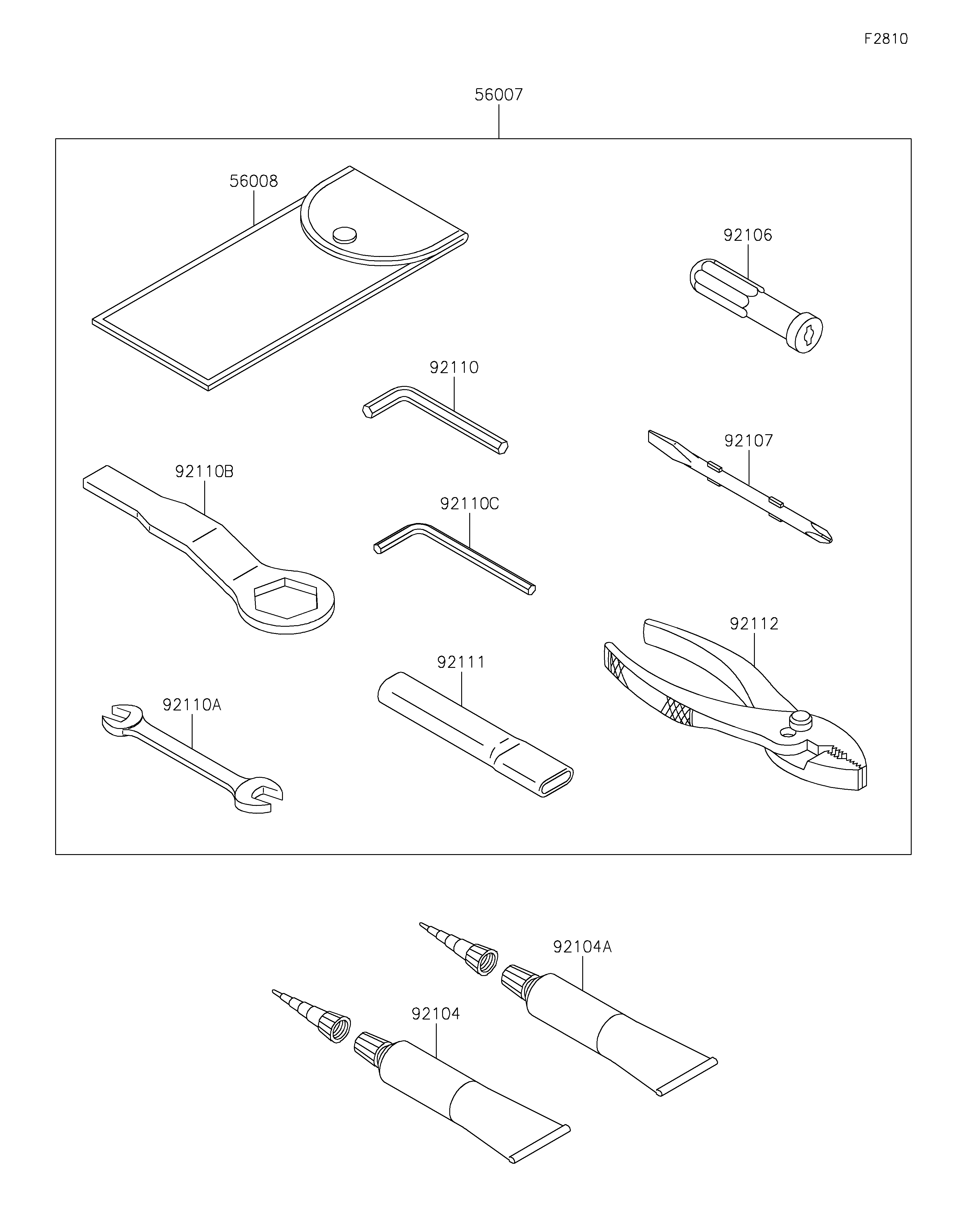 F2810

56007

56008

92106

92110

92107

92110B

92110C

92112

92111

92110A

92104A

92104