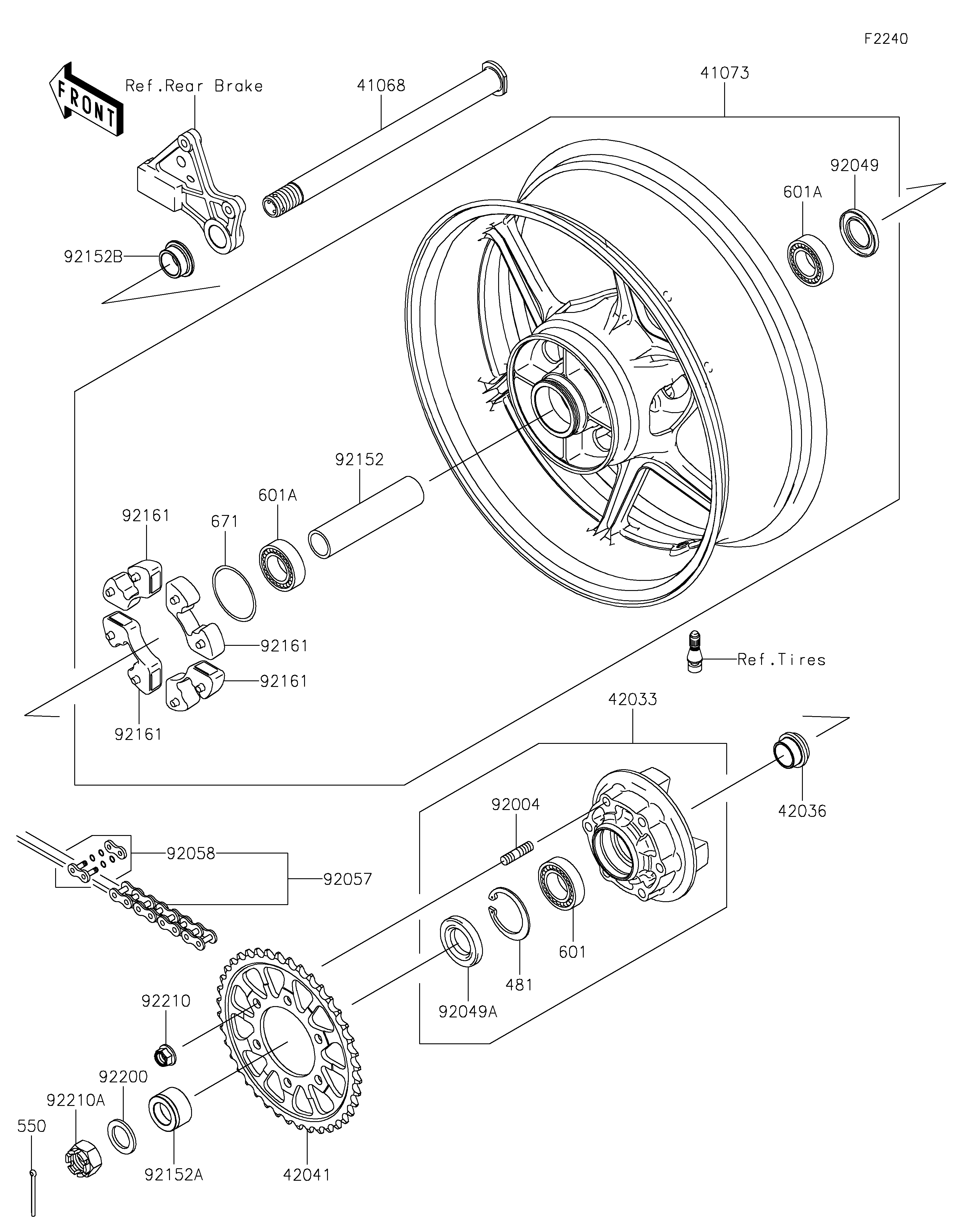 F2240

FRONT

Ref.Rear Brake

41068

41073

92049

601A

92152B

92152

601A

671

92161

92161

92161

92161

Ref.Tires

42033

42036

92004

92058

92057

601

481

92049A

92210

92200

92210A

550

92152A

42041