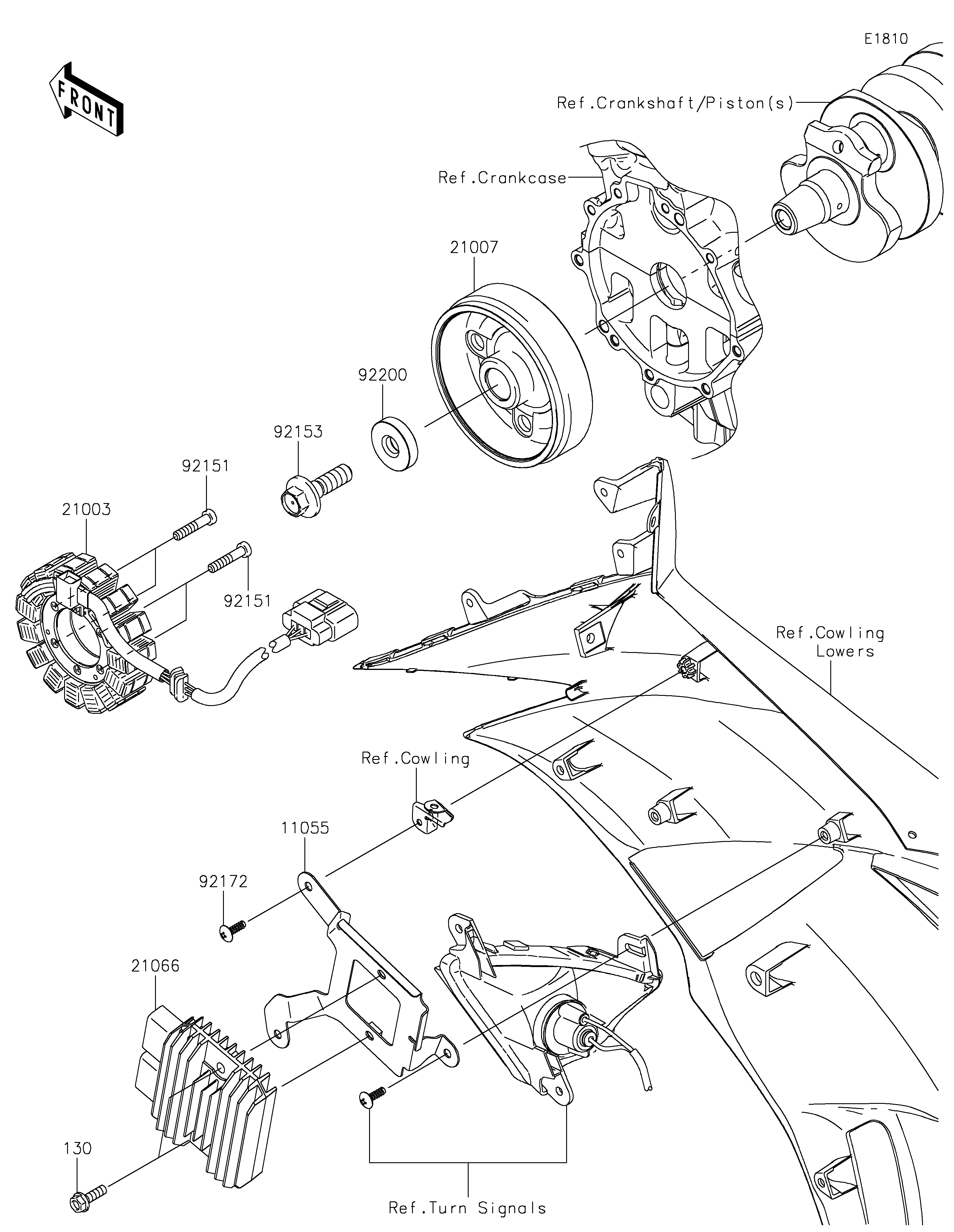 E1810

FRONT

Ref.Crankshaft/Piston(s)

Ref.Crankcase

21007

92200

92153

92151

21003

92151

Ref.Cowling Lowers

Ref.Cowling

11055

92172

21066

130

Ref.Turn Signals