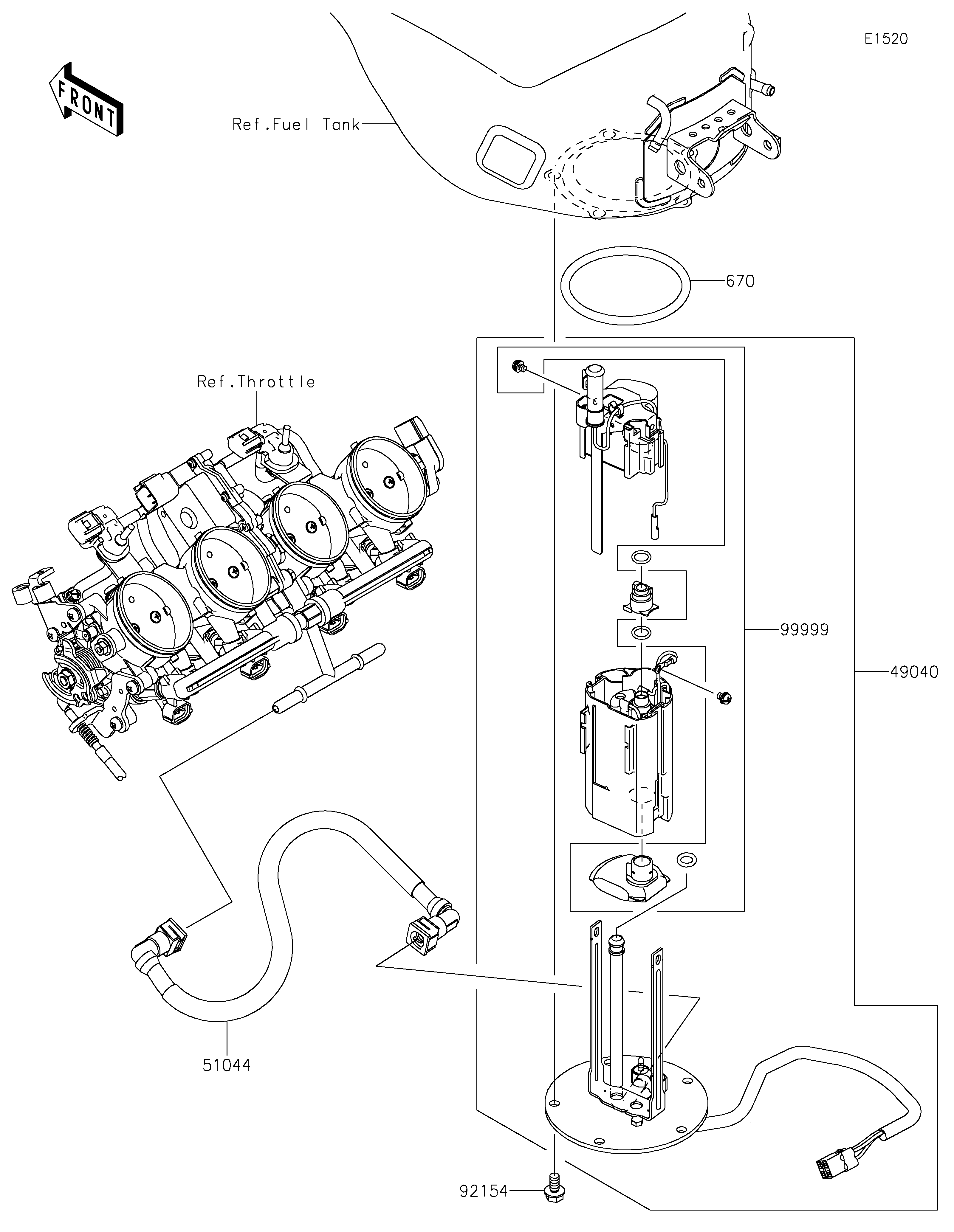 E1520

FRONT

Ref.Fuel Tank

670

Ref.Throttle

99999

49040

51044

92154