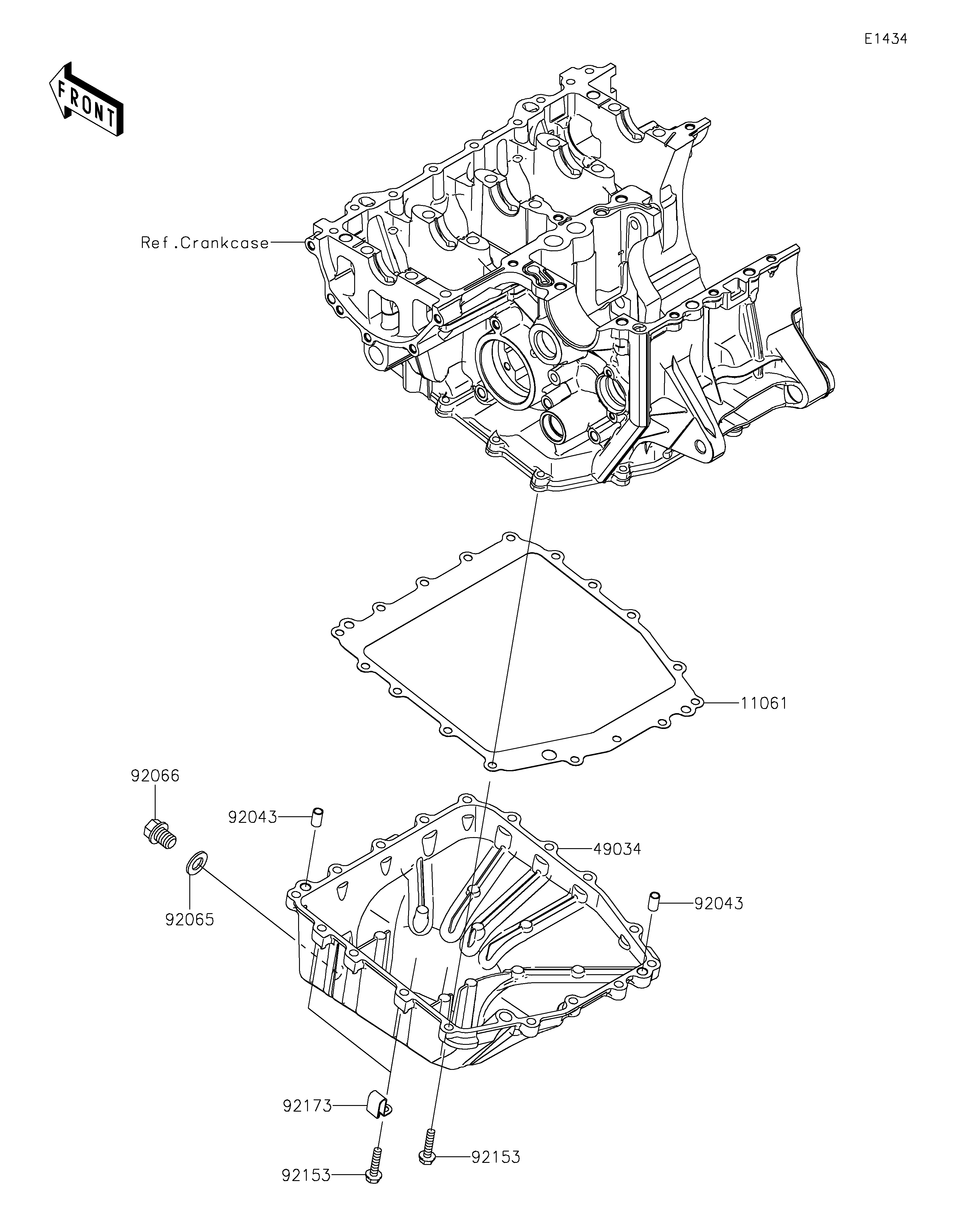 E1434

FRONT

Ref.Crankcase

11061

92066

92043

49034

92065

92043

92173

92153

92153