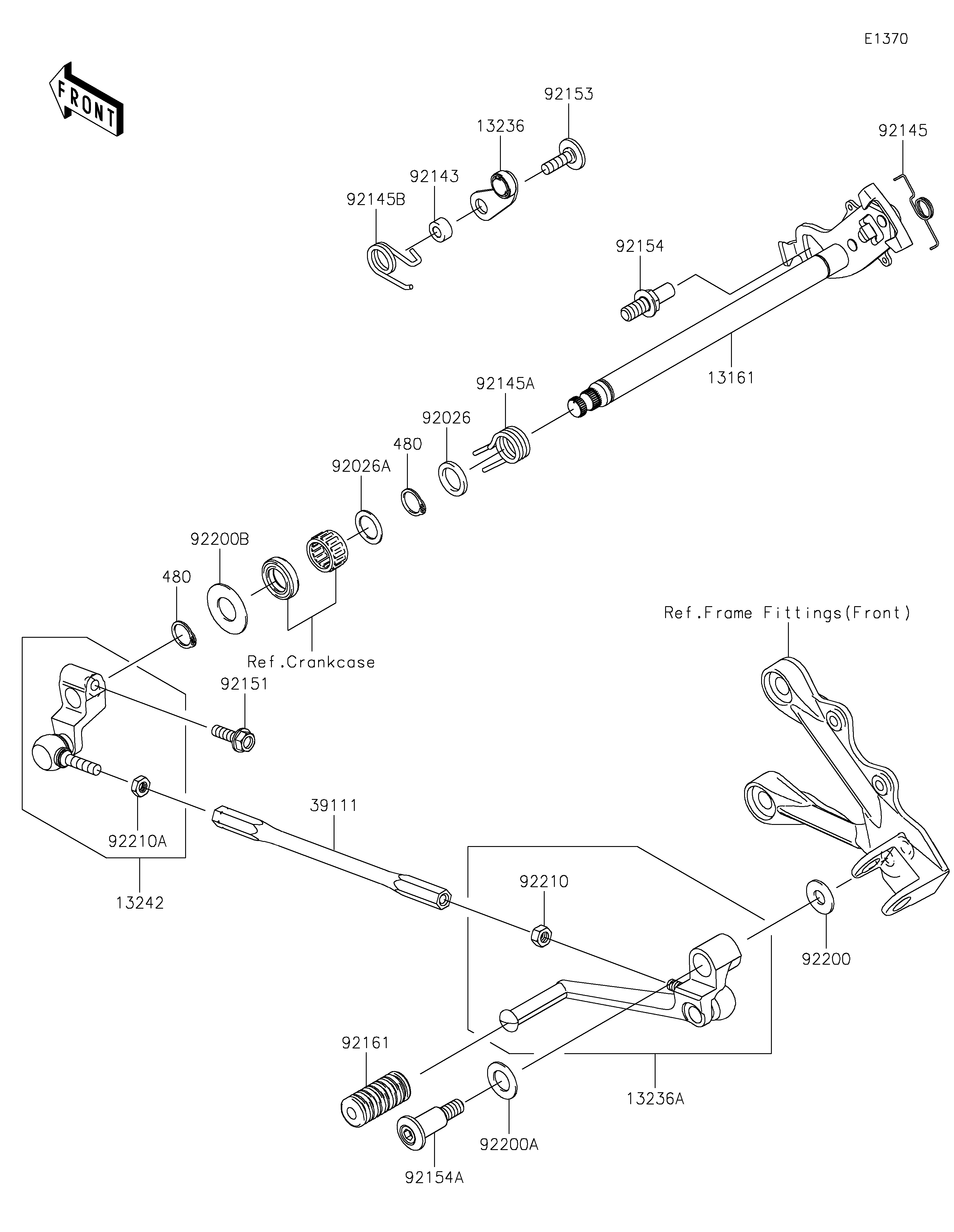 E1370

FRONT

92153
13236
92145
92143
92145B
92154
13161
92145A
92026
480
92026A
92200B
480
Ref.Frame Fittings(Front)
Ref.Crankcase
92151
39111
92210A
13242
92210
92200
92161
13236A
92200A
92154A