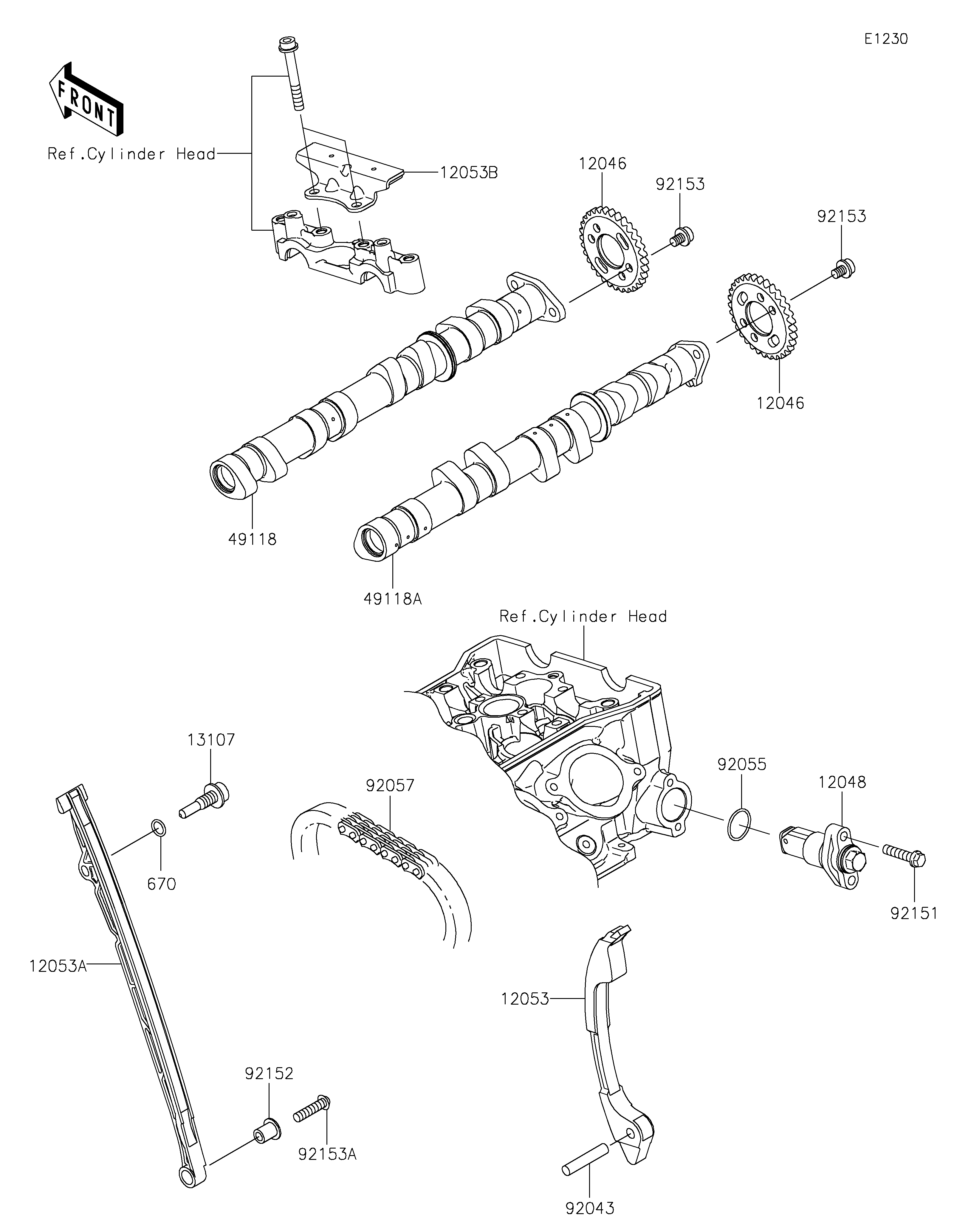 E1230

FRONT

Ref.Cylinder Head

12053B

12046

92153

92153

12046

49118

49118A

Ref.Cylinder Head

13107

92057

92055

12048

670

92151

12053A

12053

92152

92153A

92043