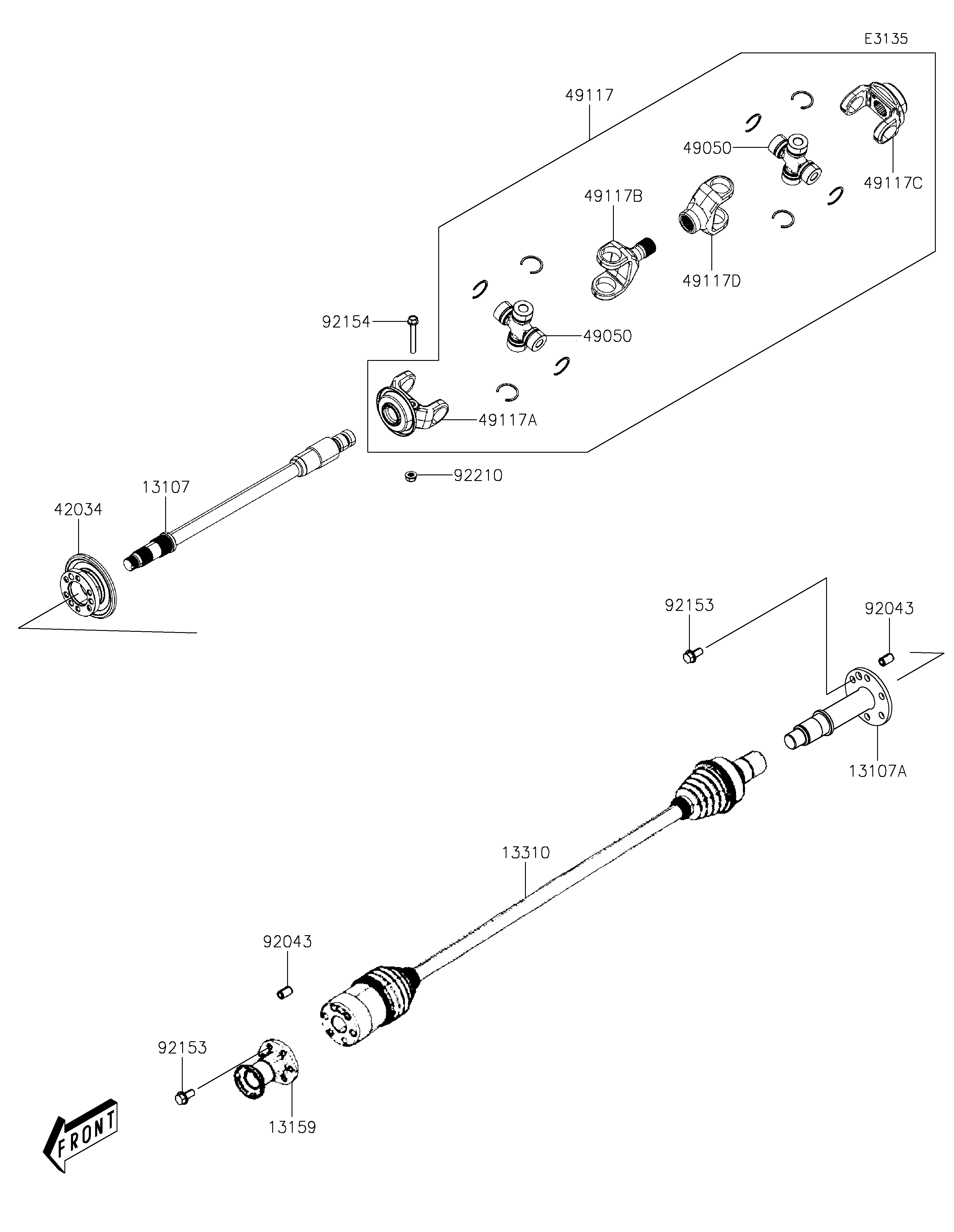 E3135

49117

49050

49117C

49117B

49117D

92154

49050

49117A

92210

13107

42034

92153

92043

13107A

13310

92043

92153

13159

FRONT