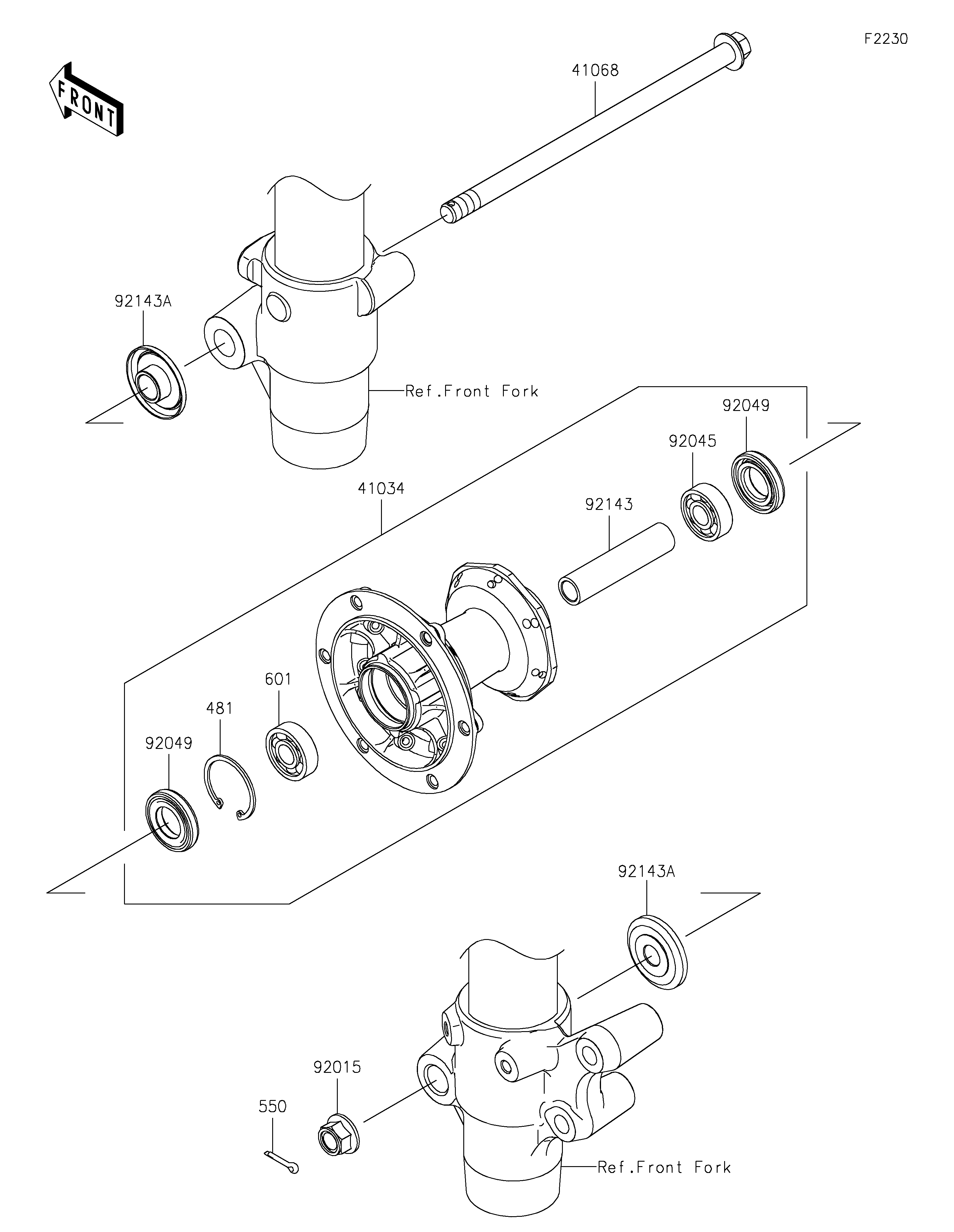 F2230

FRONT

41068

92143A

Ref.Front Fork

92049

92045

41034

92143

601

481

92049

92143A

92015

550

Ref.Front Fork