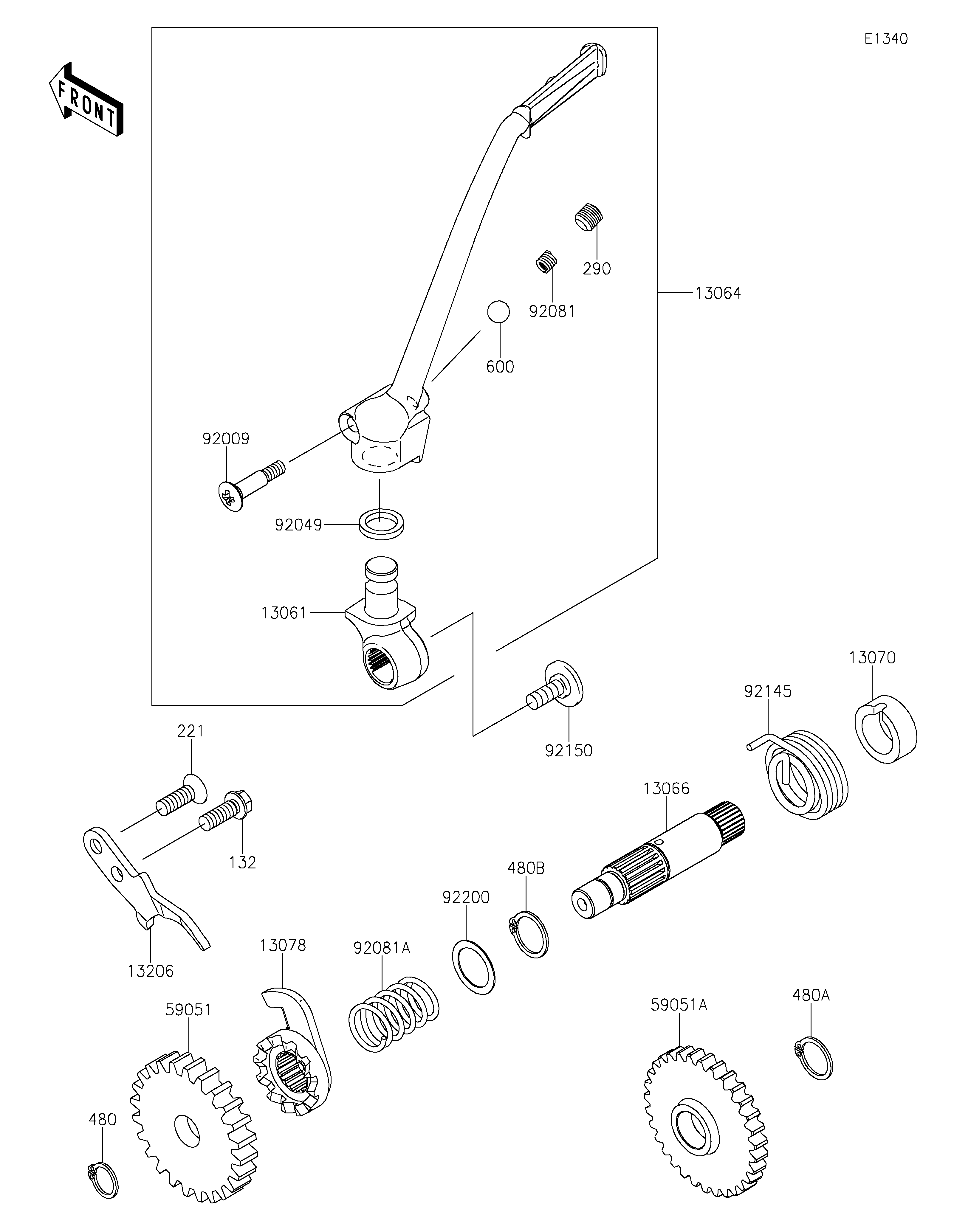 E1340

FRONT

290

92081

13064

600

92009

92049

13061

13070

92145

92150

221

13066

132

480B

92200

13206

13078

92081A

59051

59051A

480A

480