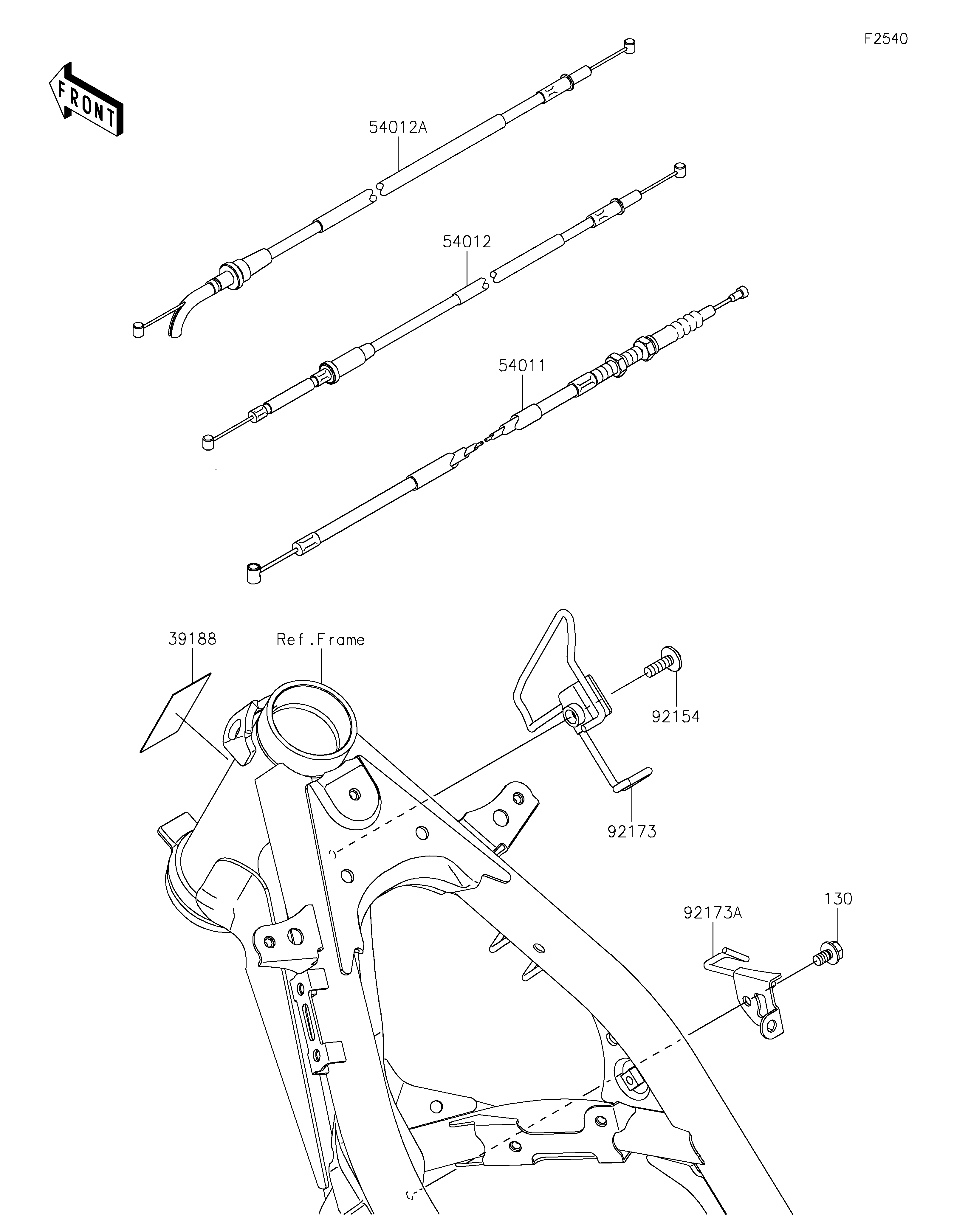 F2540

FRONT

54012A

54012

54011

39188

Ref.Frame

92154

92173

92173A

130