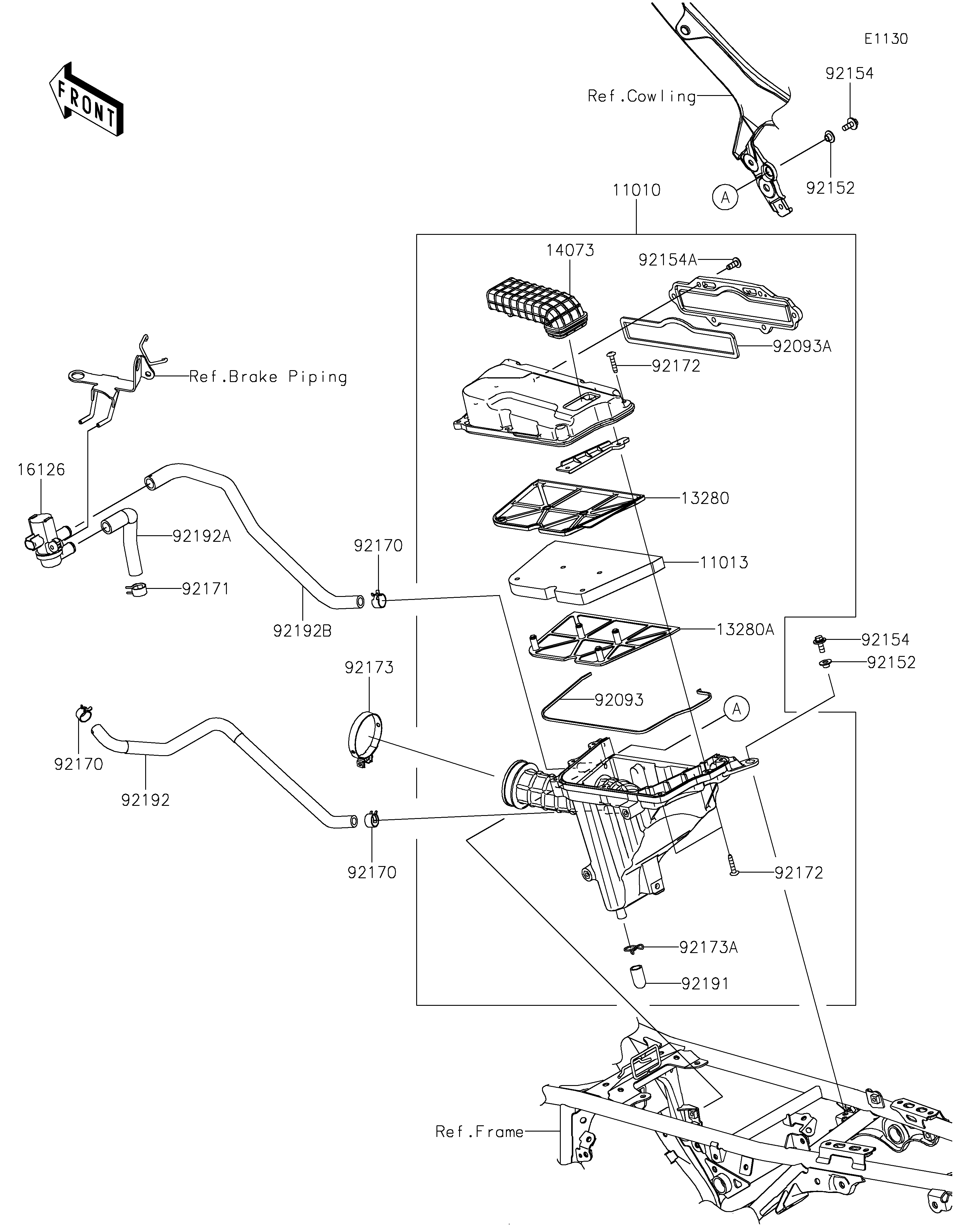 E1130

FRONT

92154

Ref.Cowling

92152

A

11010

14073

92154A

92093A

92172

Ref.Brake Piping

16126

13280

92192A

92170

11013

92171

92192B

13280A

92154

92152

92173

92093

A

92170

92192

92170

92172

92173A

92191

Ref.Frame