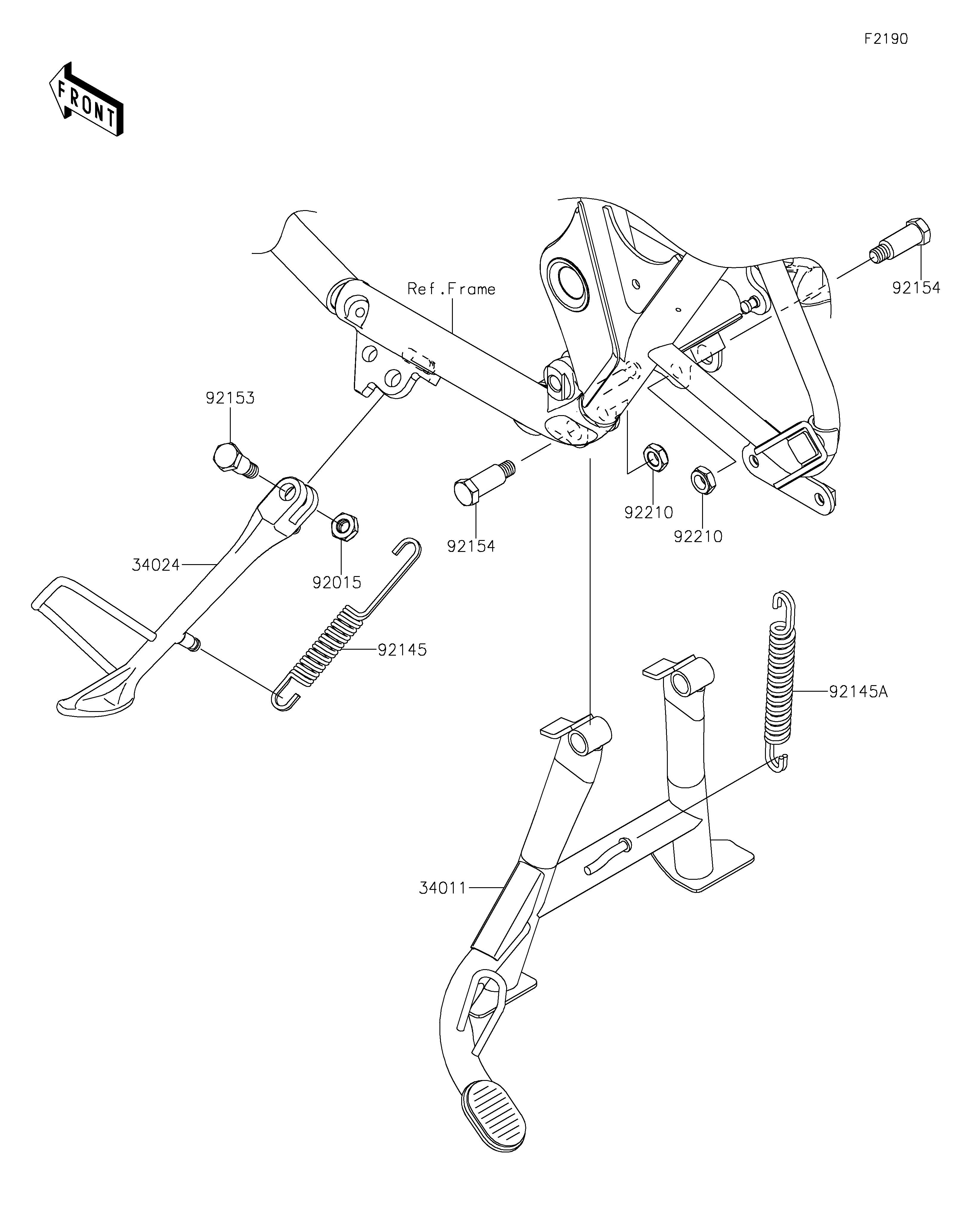 F2190

FRONT

Ref.Frame

92154

92153

92154

92210

92210

34024

92015

92145

92145A

34011