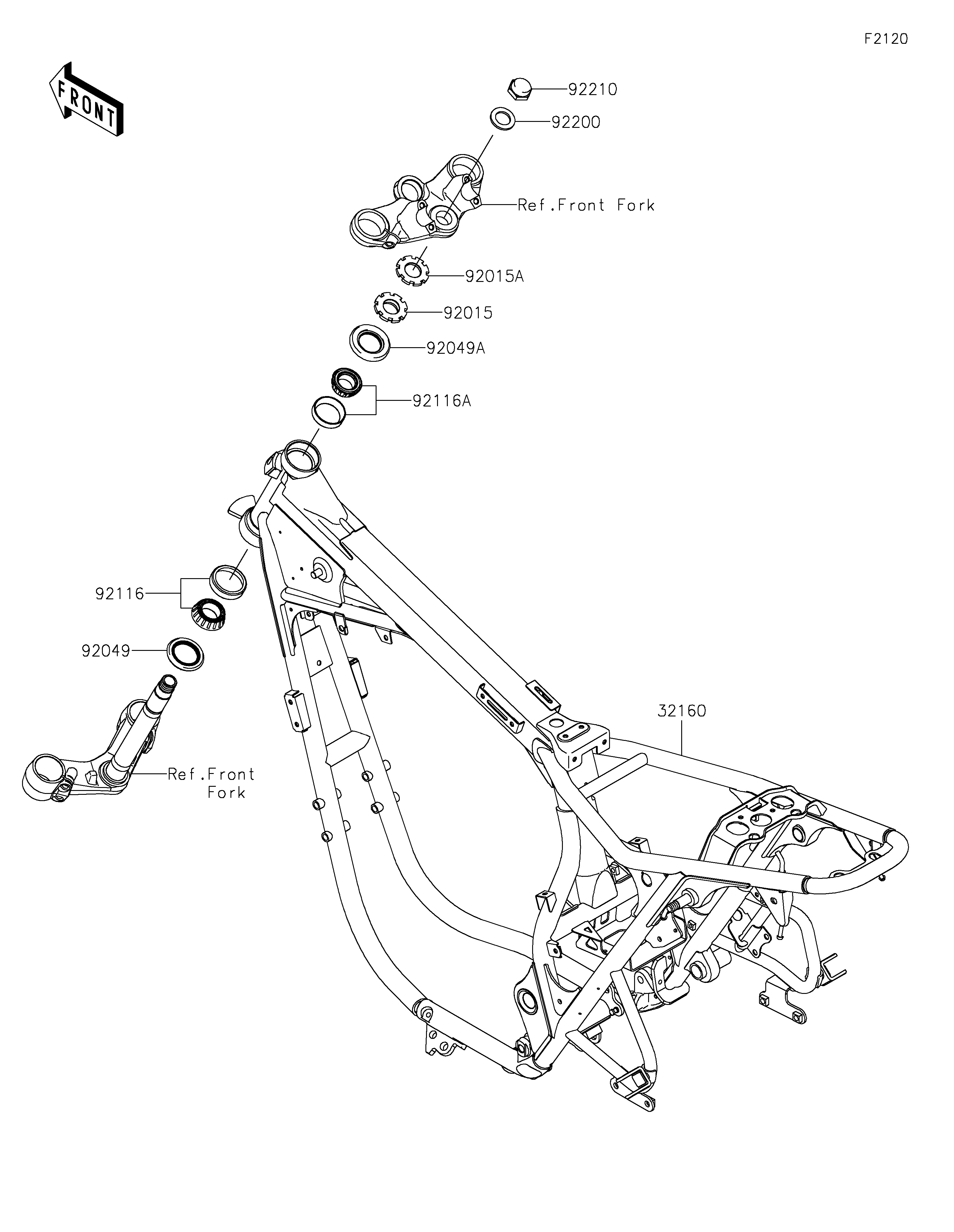 F2120

FRONT

92210

92200

Ref.Front Fork

92015A

92015

92049A

92116A

92116

92049

32160

Ref.Front Fork