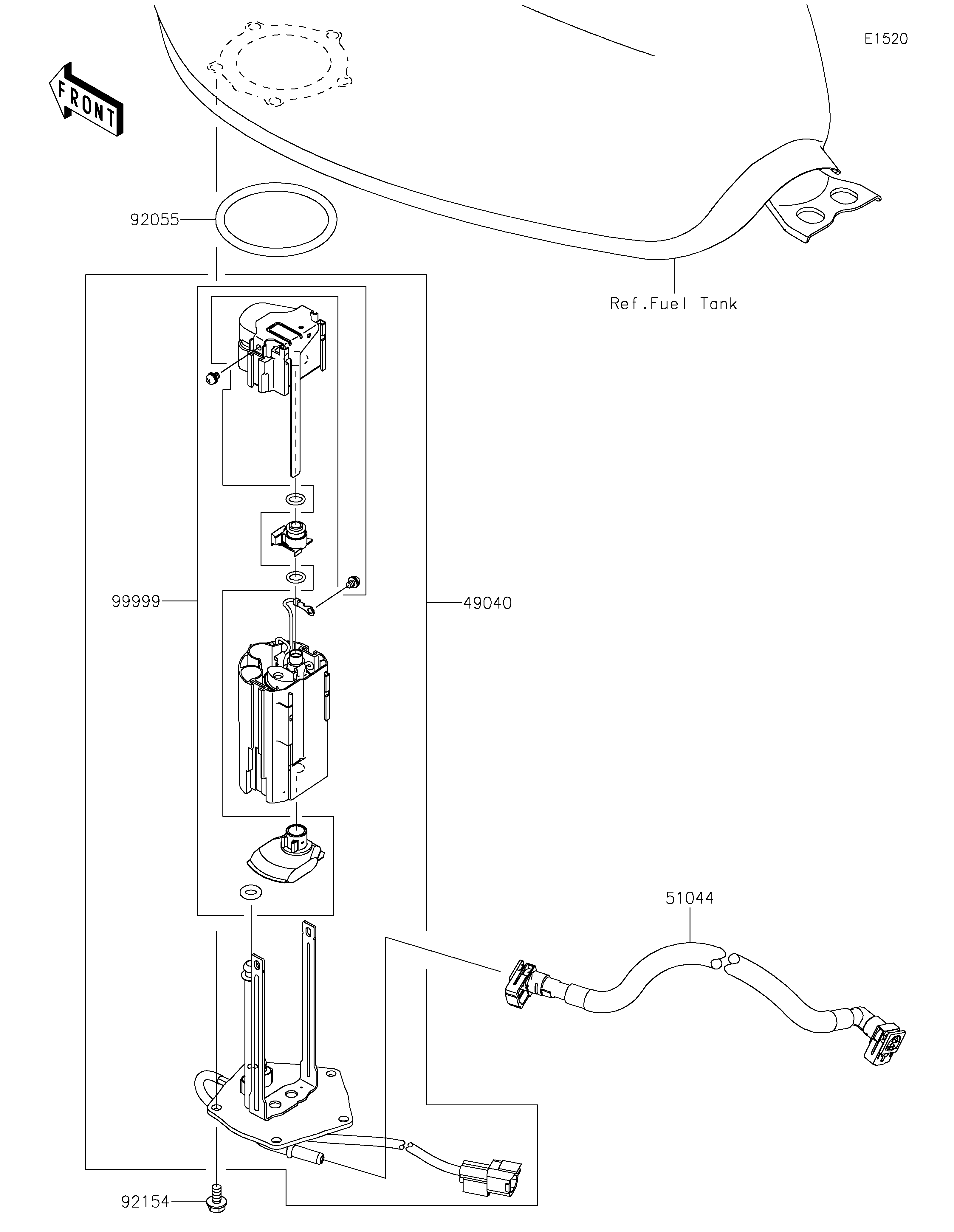 E1520

FRONT

92055

Ref.Fuel Tank

99999

49040

51044

92154