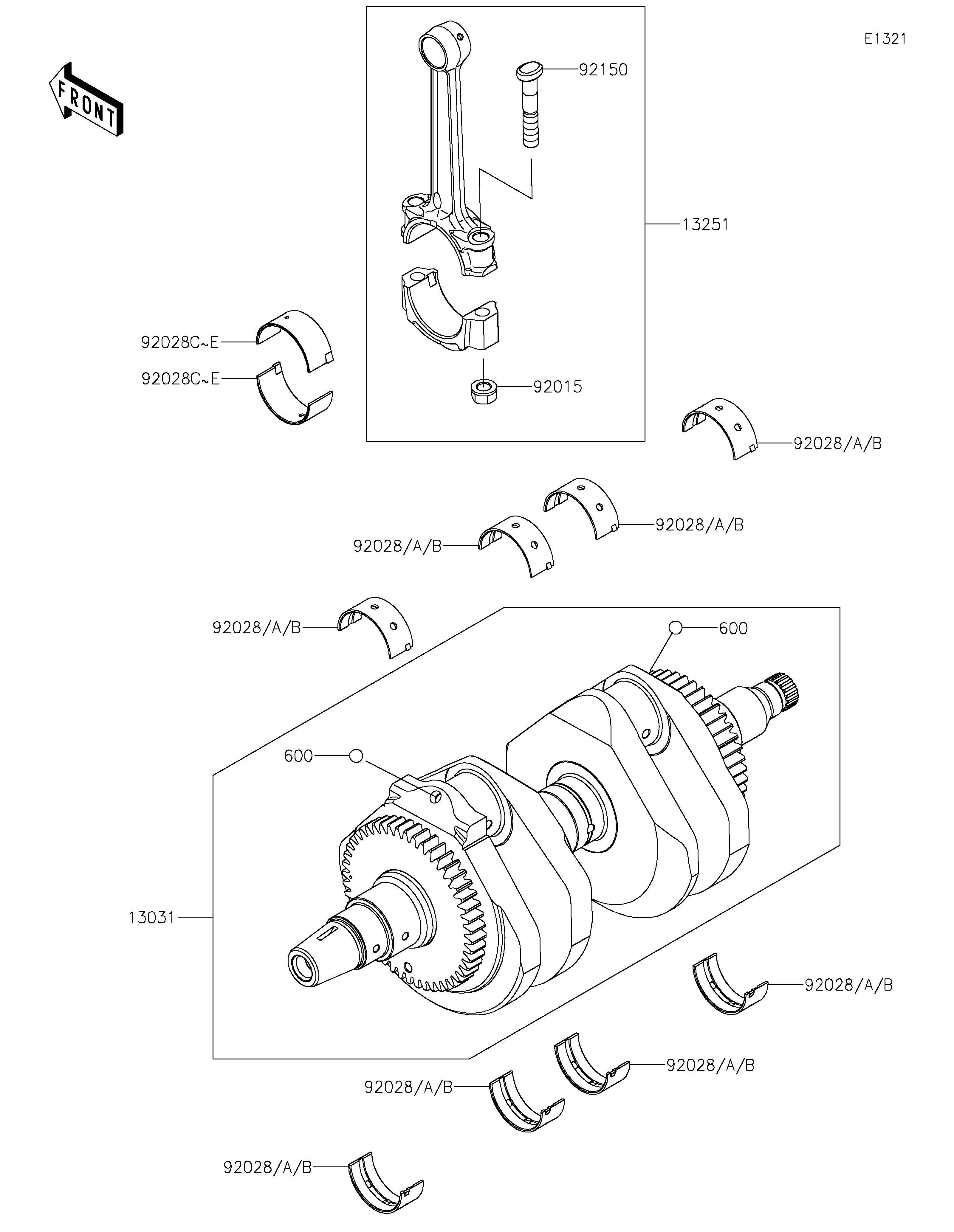 E1321

FRONT

92150

13251

92028C~E

92028C~E

92015

92028/A/B

92028/A/B

92028/A/B

92028/A/B

600

600

13031

92028/A/B

92028/A/B

92028/A/B

92028/A/B