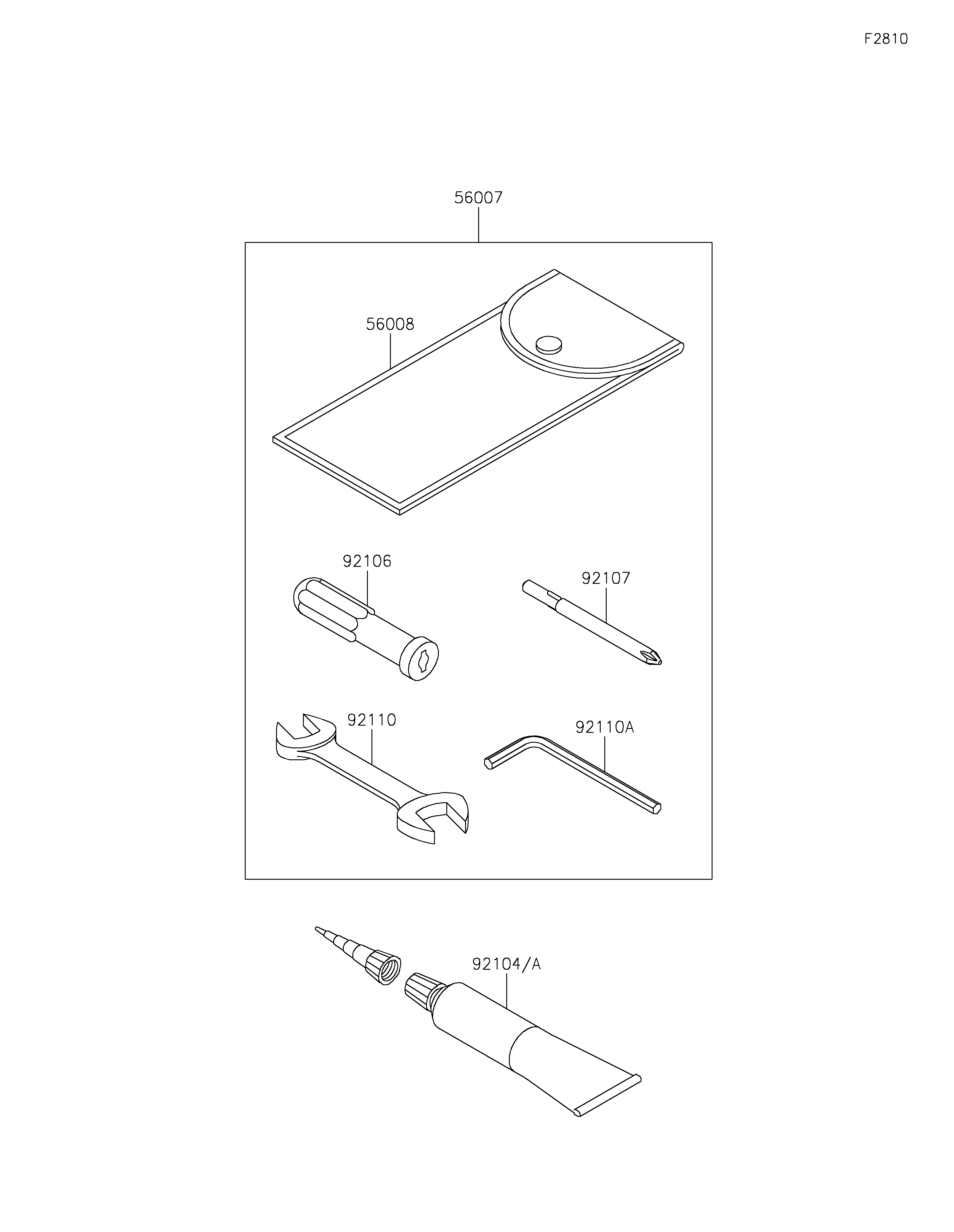 F2810

56007

56008

92106

92107

92110

92110A

92104/A