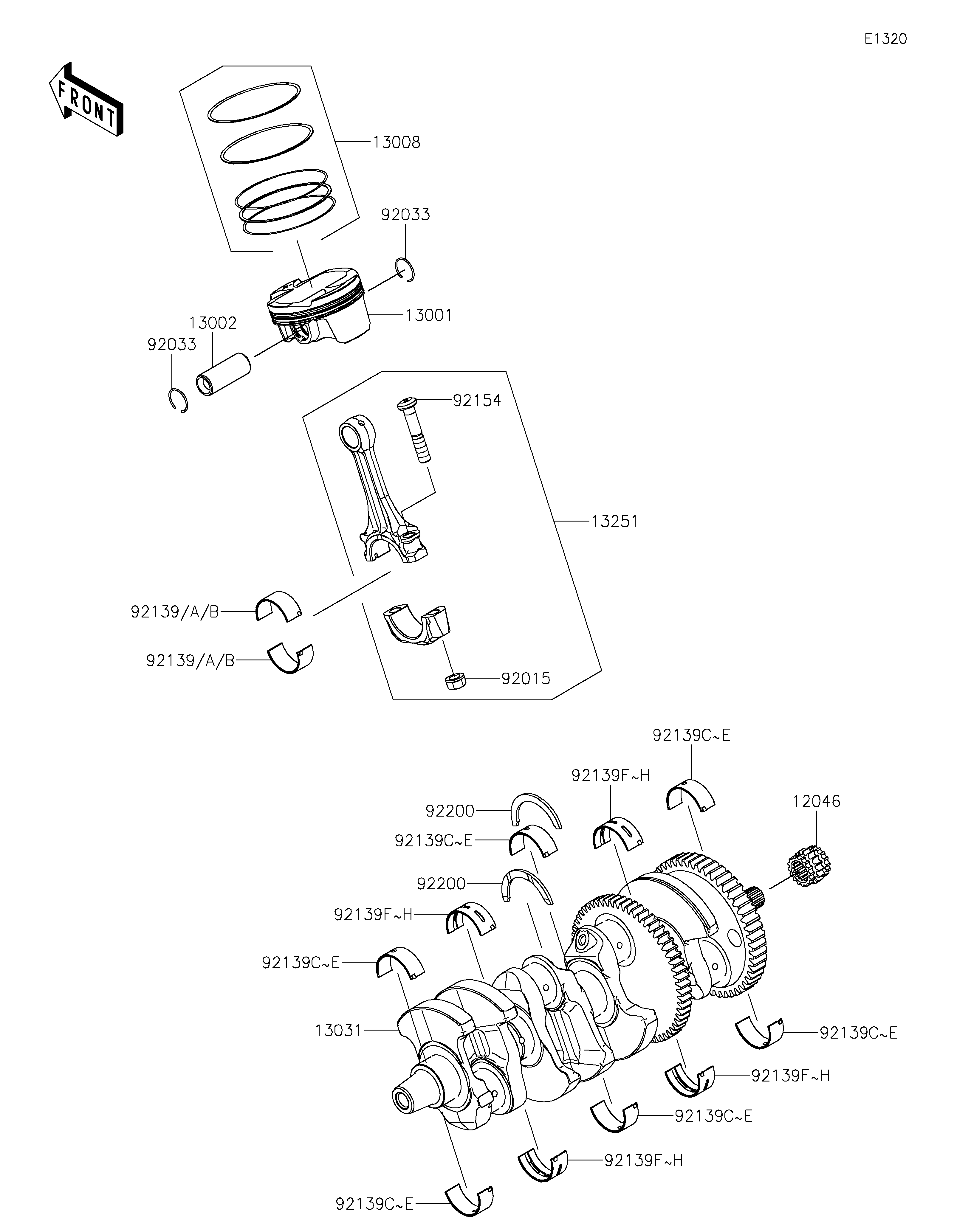 E1320

FRONT

13008

92033

13001

13002

92033

92154

13251

92139/A/B

92139/A/B

92015

92139C~E

92139F~H

12046

92200

92139C~E

92200

92139F~H

92139C~E

13031

92139C~E

92139F~H

92139C~E

92139F~H

92139C~E