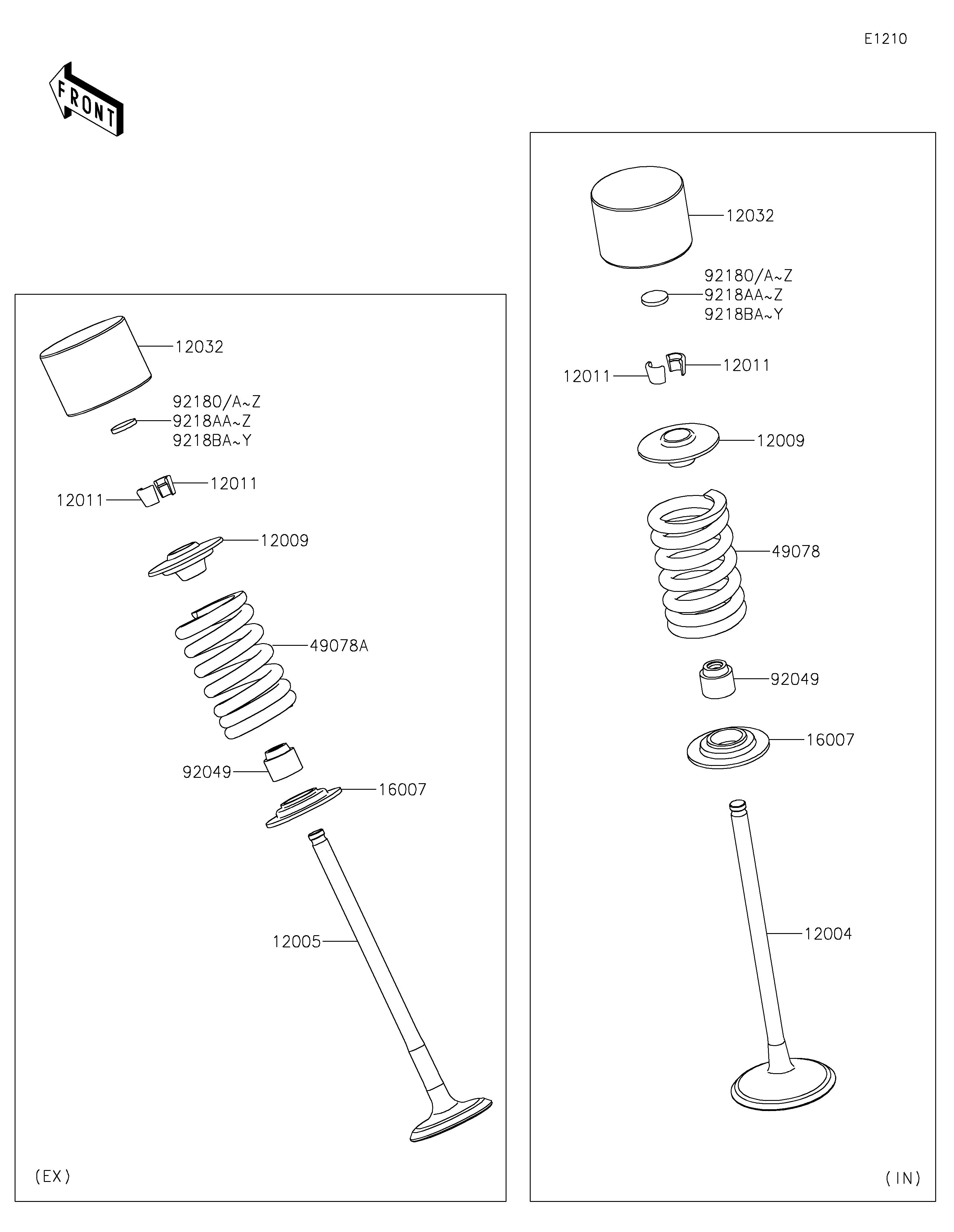 E1210

FRONT

12032

92180/A~Z
9218AA~Z
9218BA~Y

12011

12011

12009

49078A

92049

16007

12005

(EX)

12032

92180/A~Z
9218AA~Z
9218BA~Y

12011

12011

12009

49078

92049

16007

12004

(IN)