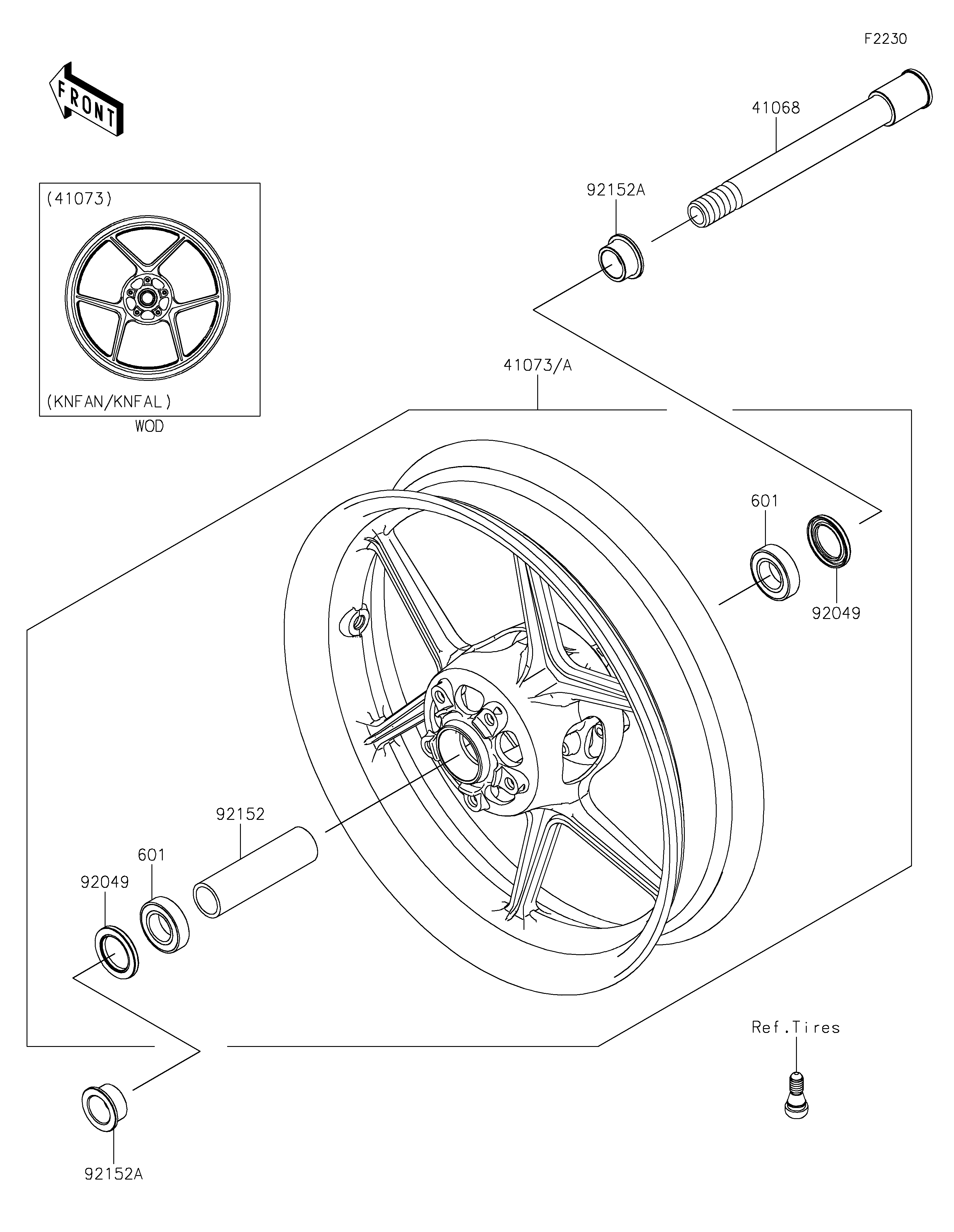 F2230

FRONT

41068

92152A

(41073)

(KNFAN/KNFAL)

WOD

41073/A

601

92049

92152

601

92049

Ref.Tires

92152A