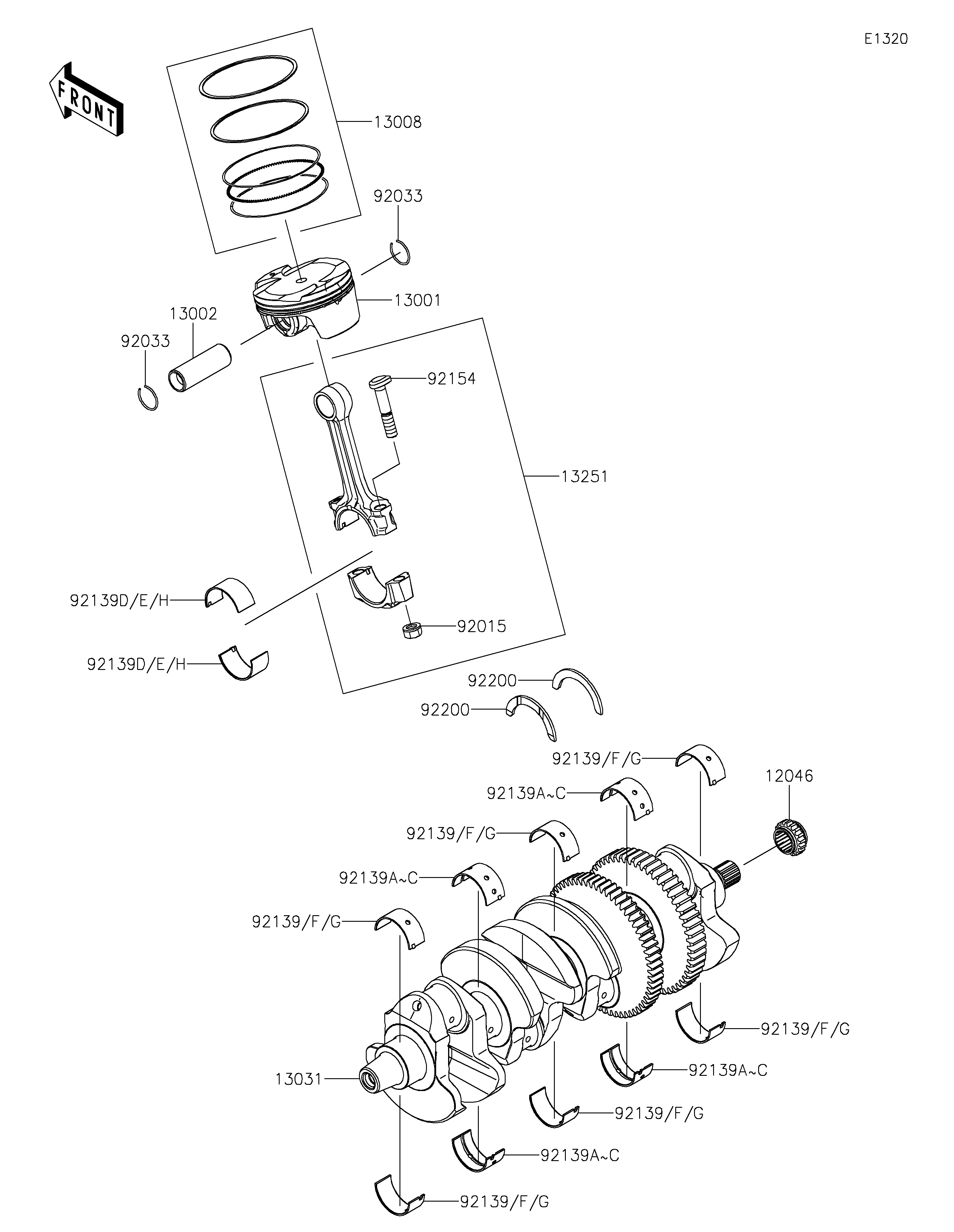 E1320

FRONT

13008

92033

13001

13002

92033

92154

13251

92139D/E/H

92015

92139D/E/H

92200

92200

92139/F/G

12046

92139A~C

92139/F/G

92139A~C

92139/F/G

92139/F/G

92139A~C

13031

92139/F/G

92139A~C

92139/F/G