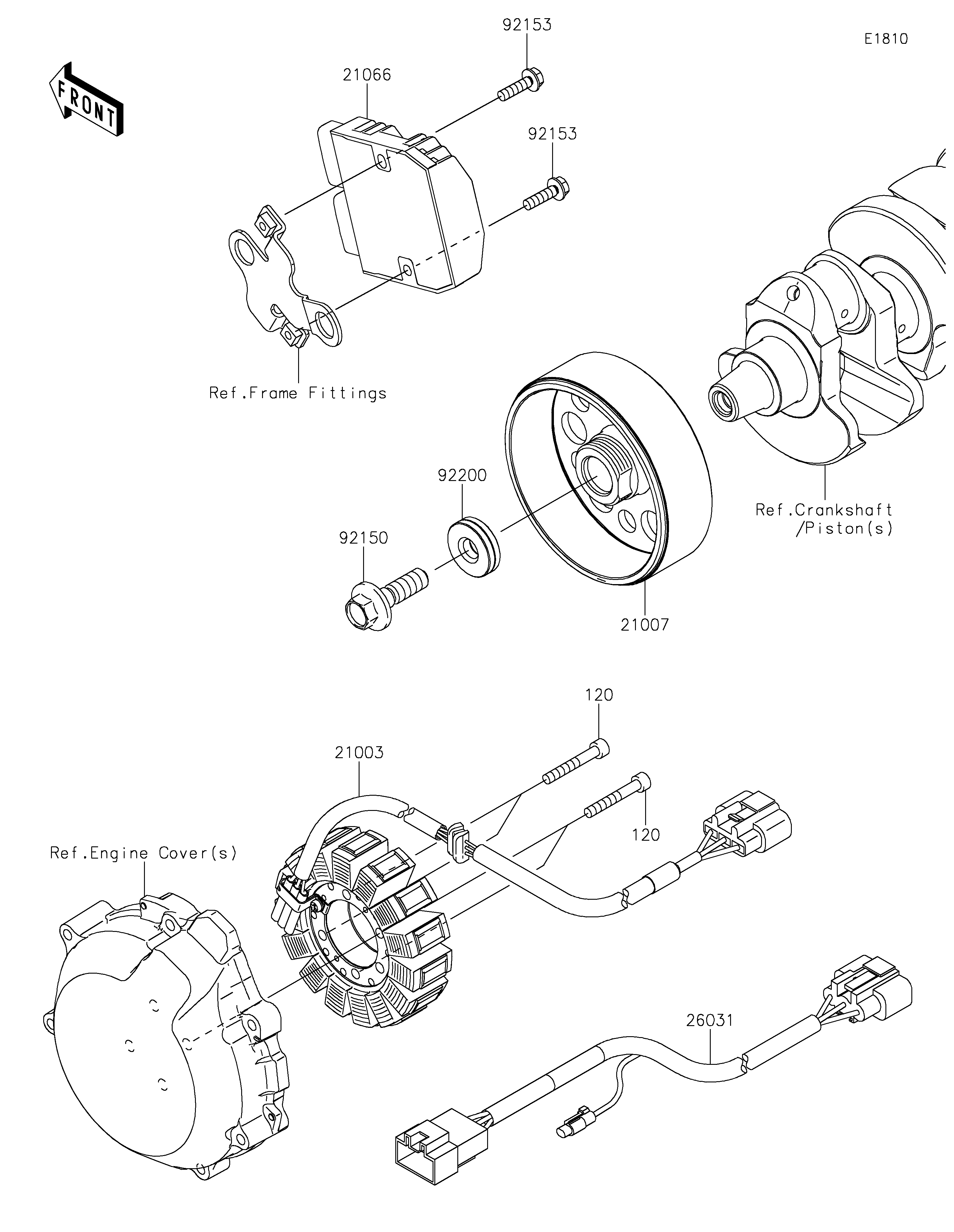 92153

E1810

FRONT

21066

92153

Ref.Frame Fittings

92200

92150

Ref.Crankshaft /Piston(s)

21007

120

21003

120

Ref.Engine Cover(s)

26031