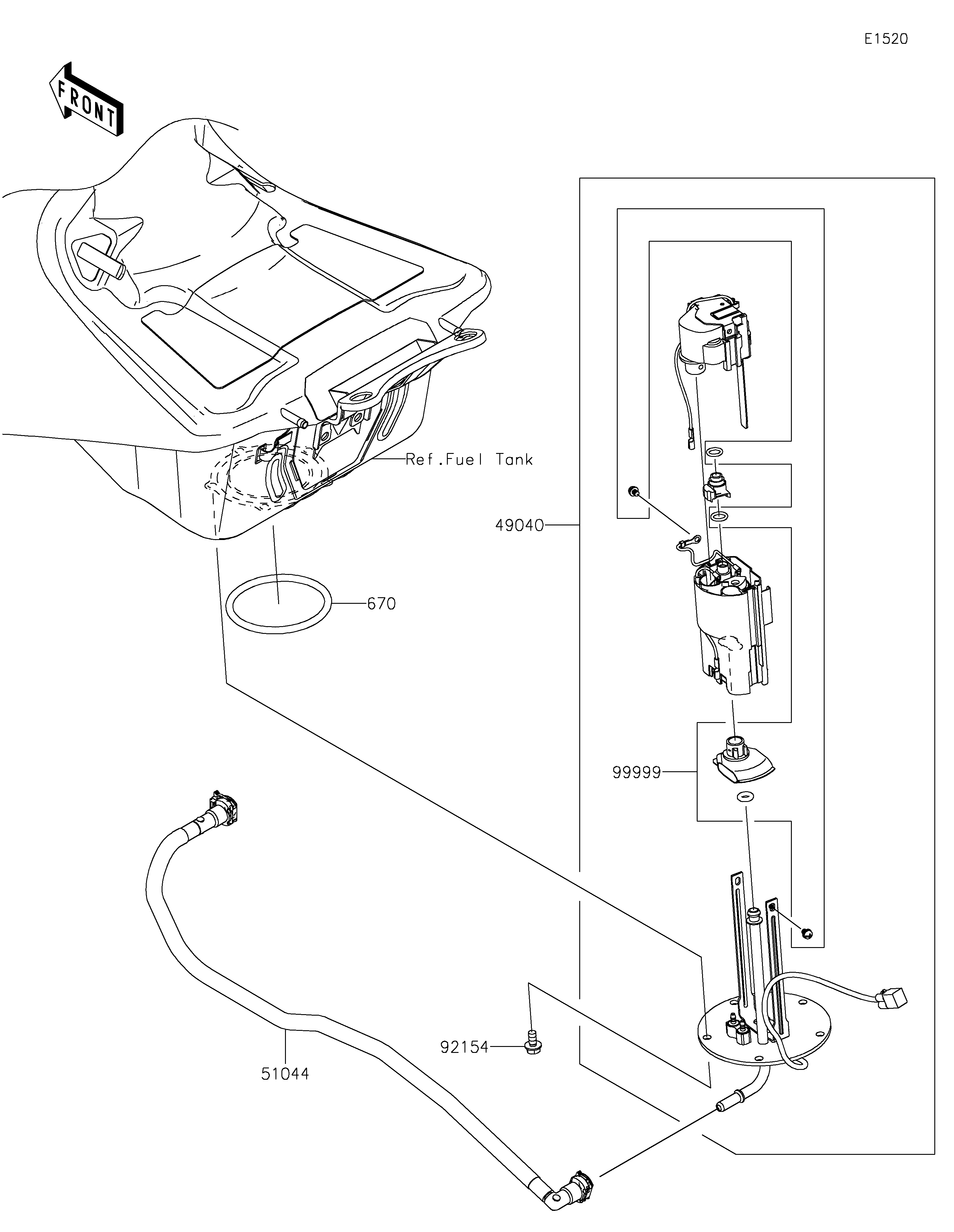 E1520

FRONT

Ref.Fuel Tank

49040

670

99999

92154

51044