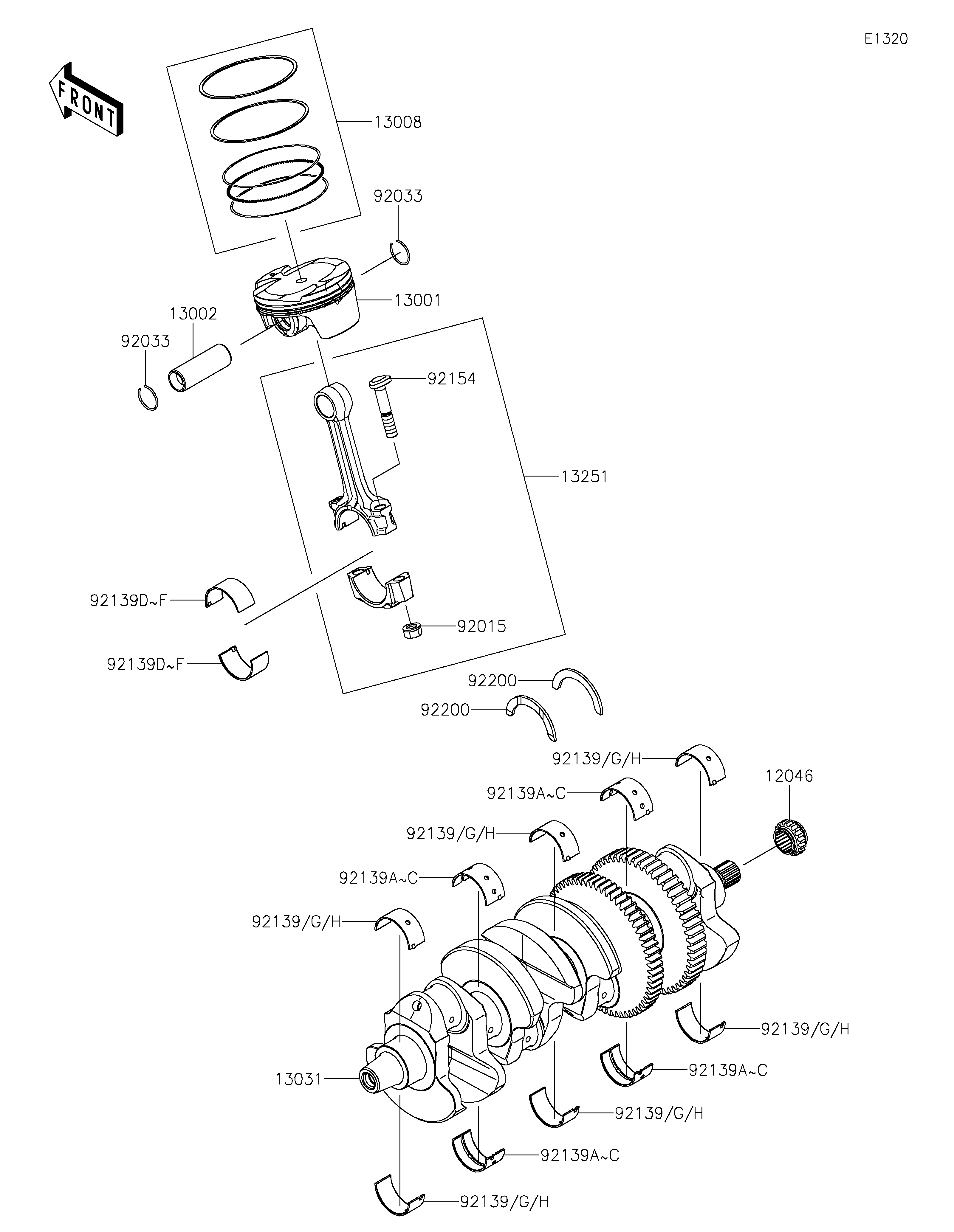 E1320

FRONT

13008

92033

13001

13002

92033

92154

13251

92139D~F

92015

92139D~F

92200

92200

92139/G/H

12046

92139A~C

92139/G/H

92139A~C

92139/G/H

92139/G/H

92139A~C

13031

92139/G/H

92139A~C

92139/G/H