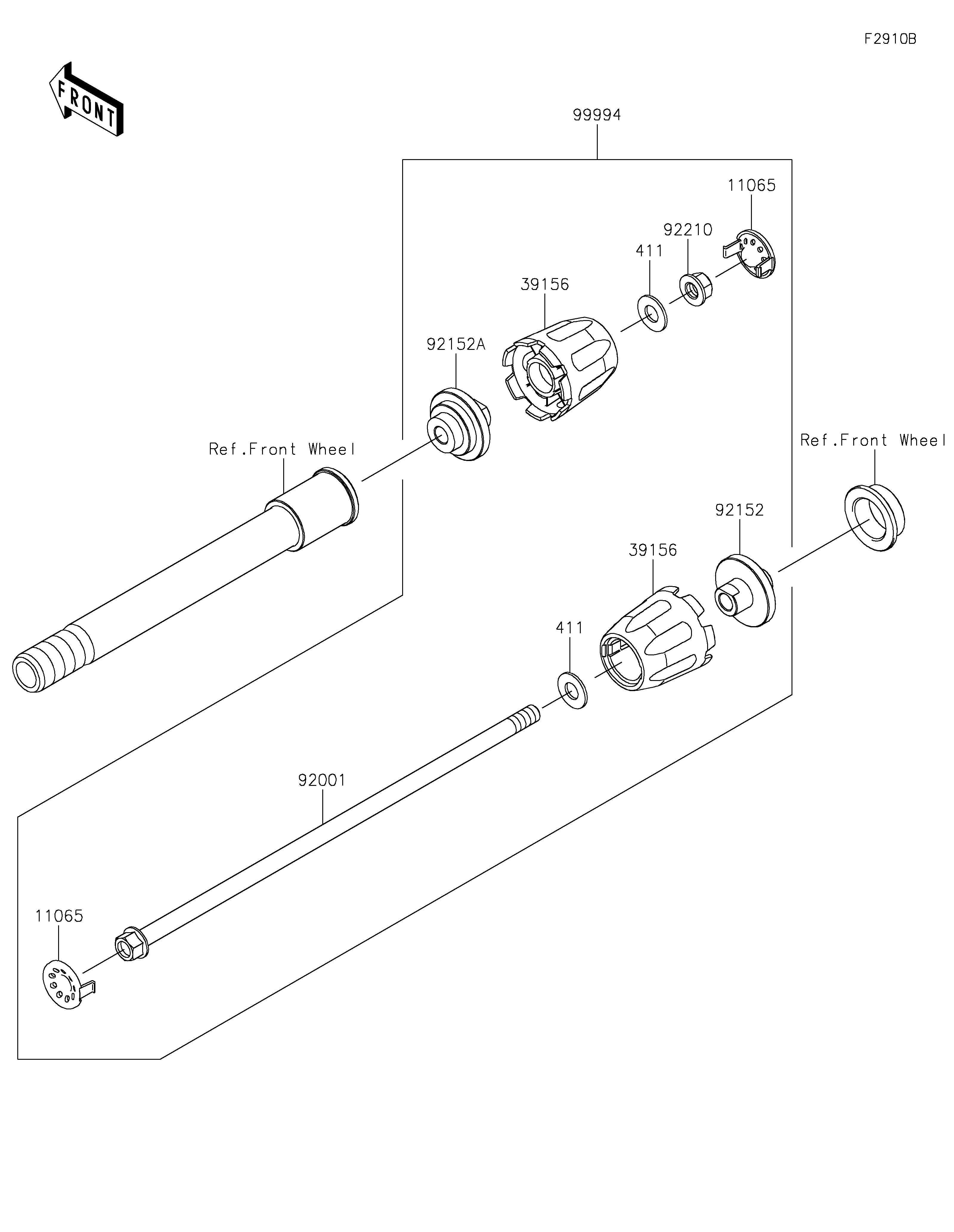 F2910B

FRONT

99994

11065

92210

411

39156

92152A

Ref.Front Wheel

Ref.Front Wheel

92152

39156

411

92001

11065