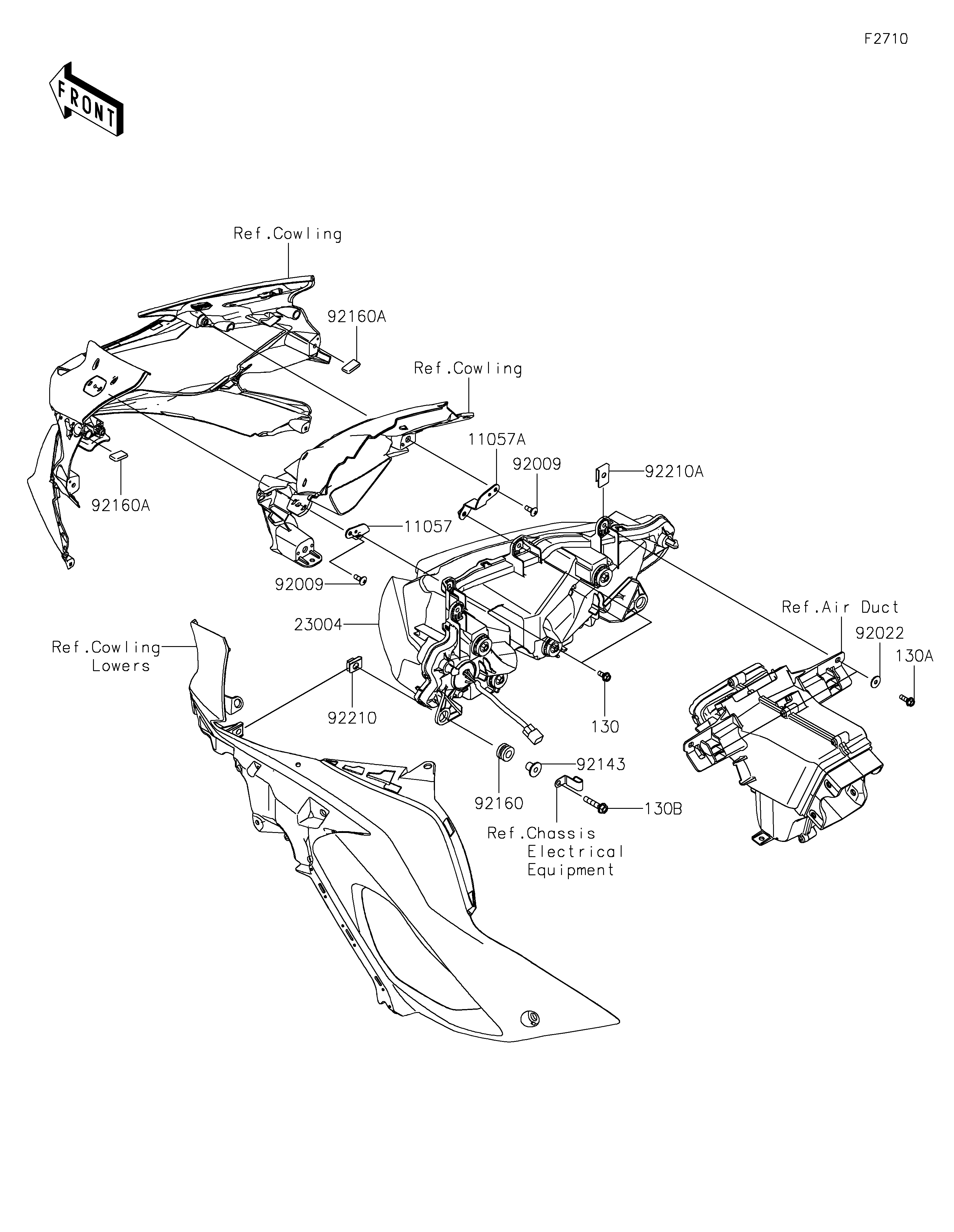 F2710

FRONT

Ref.Cowling

92160A

Ref.Cowling

11057A

92009

92210A

92160A

11057

92009

23004

Ref.Air Duct

92022

130A

Ref.Cowling
Lowers

92210

130

92143

92160

130B

Ref.Chassis
Electrical
Equipment