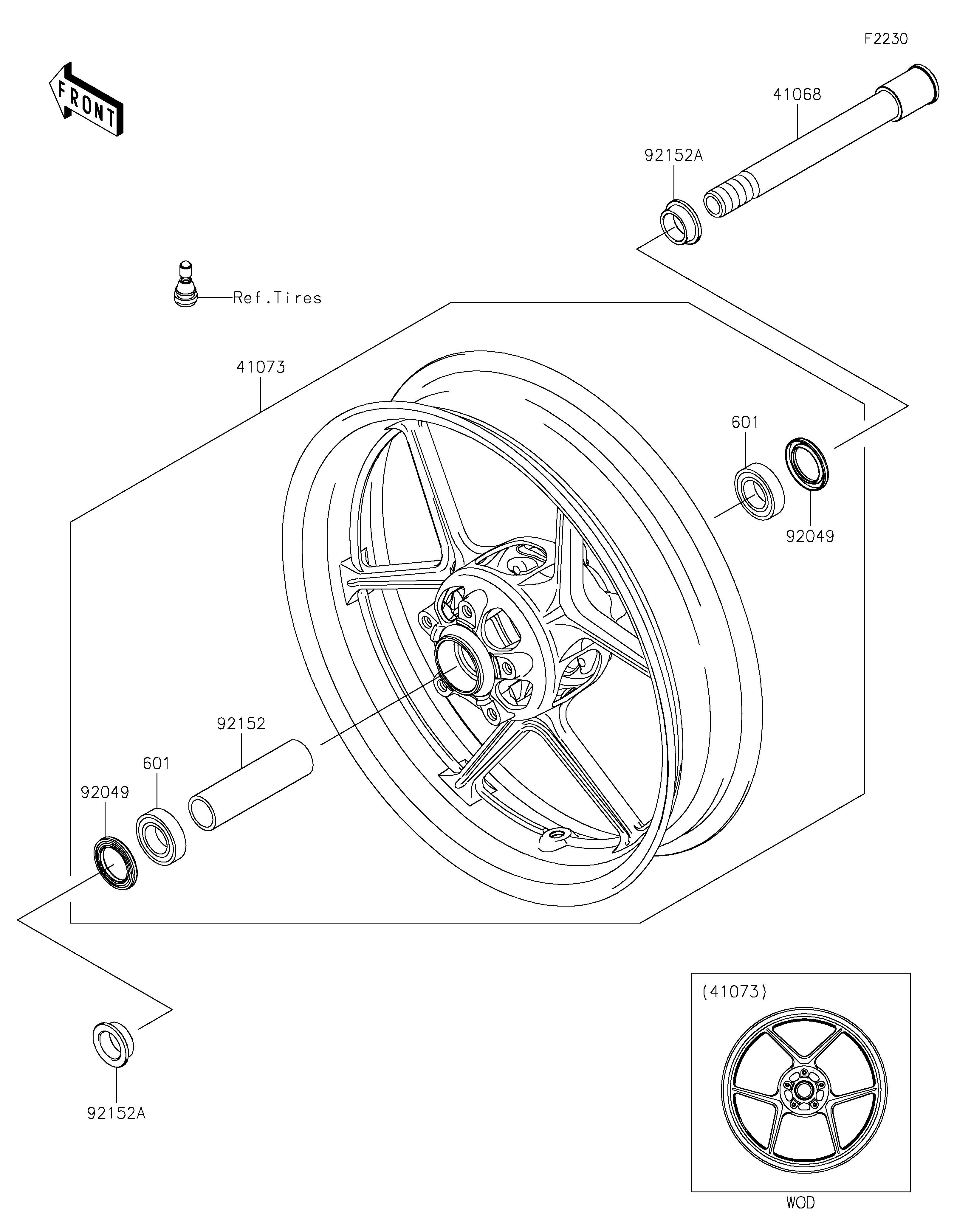 F2230

FRONT

41068

92152A

Ref.Tires

41073

601

92049

92152

601

92049

92152A

(41073)

WOD