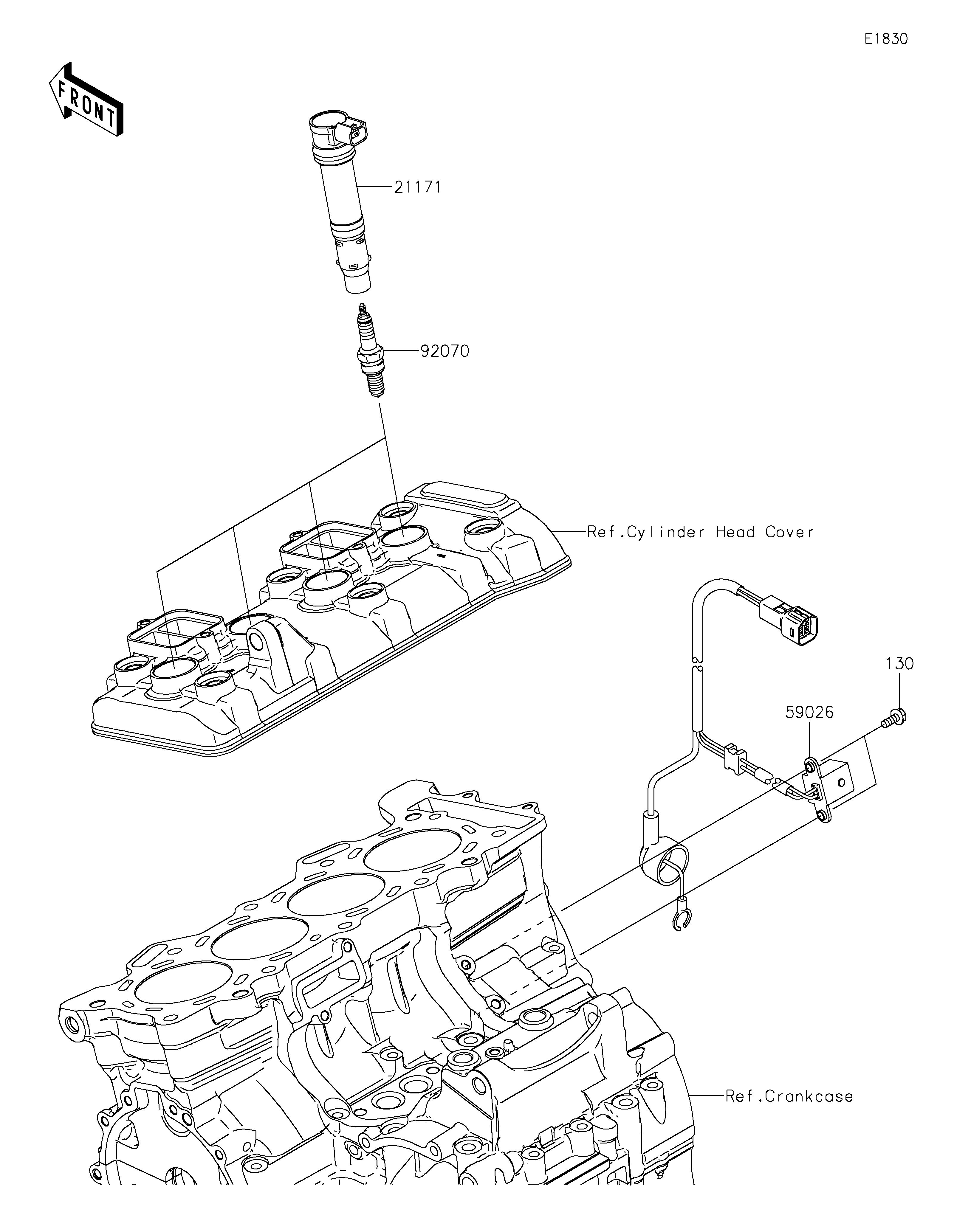 E1830

FRONT

21171

92070

Ref.Cylinder Head Cover

130

59026

Ref.Crankcase