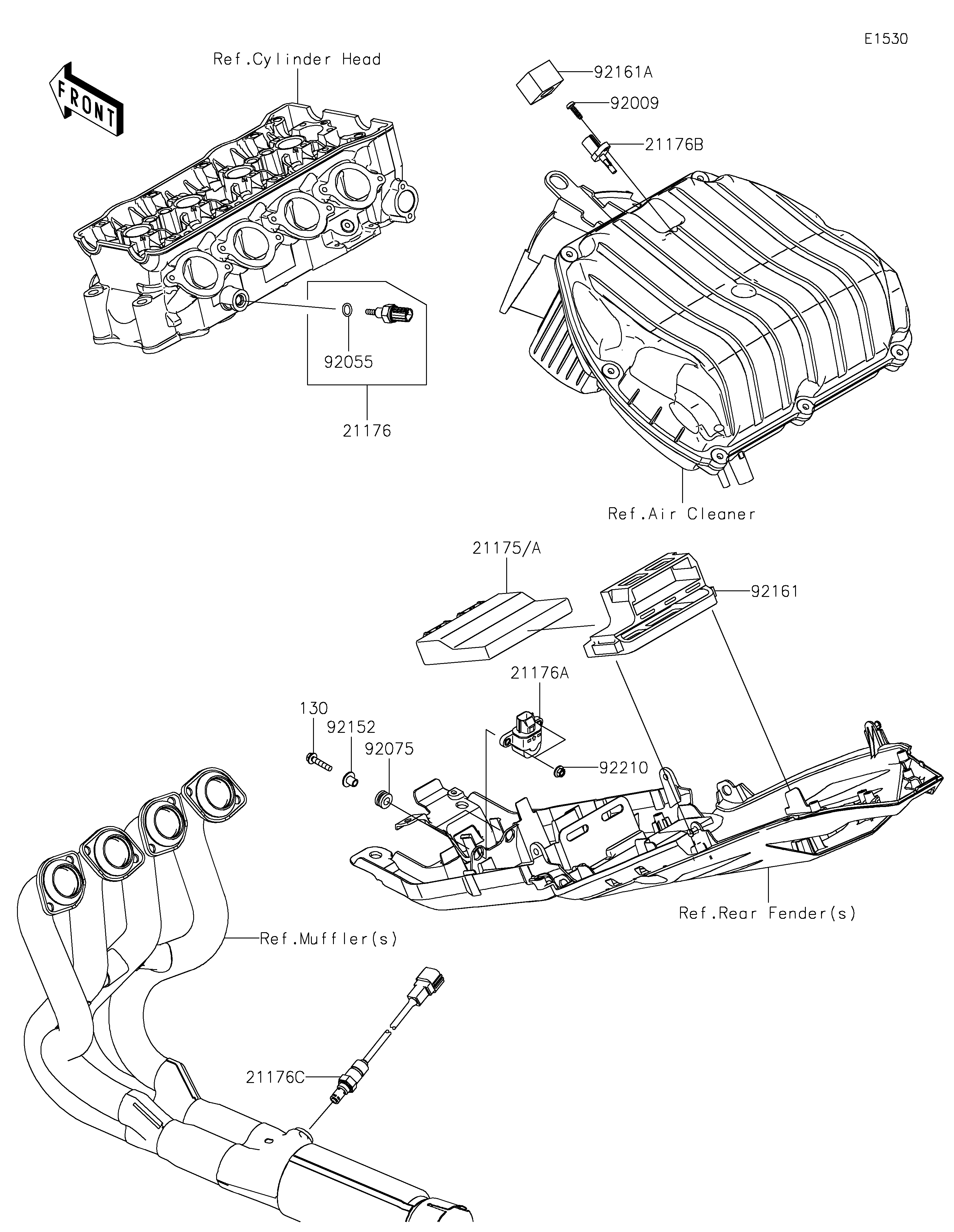 E1530

FRONT

Ref.Cylinder Head

92161A

92009

21176B

92055

21176

Ref.Air Cleaner

21175/A

92161

21176A

130

92152

92075

92210

Ref.Rear Fender(s)

Ref.Muffler(s)

21176C