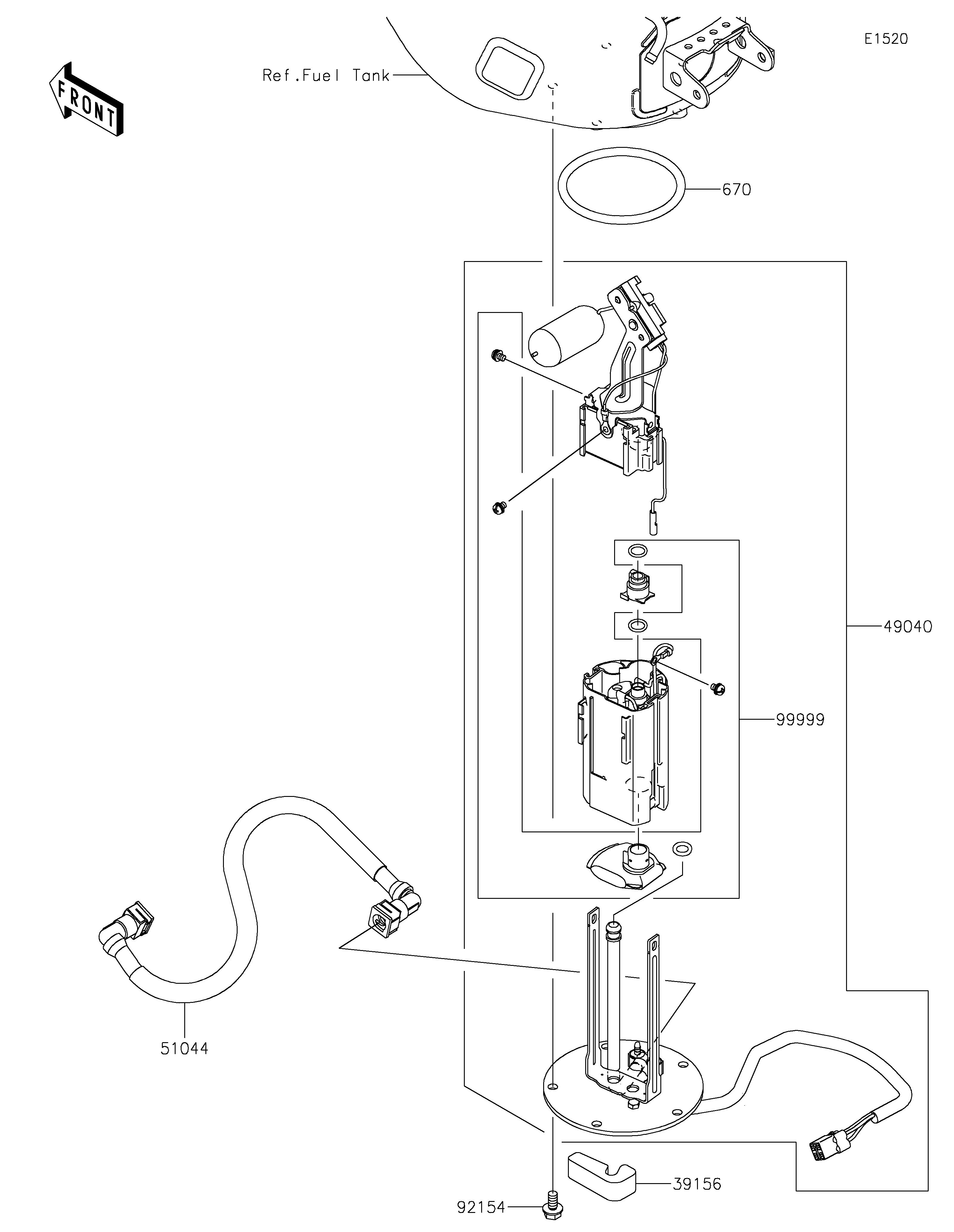 E1520

FRONT

Ref.Fuel Tank

670

49040

99999

51044

39156

92154