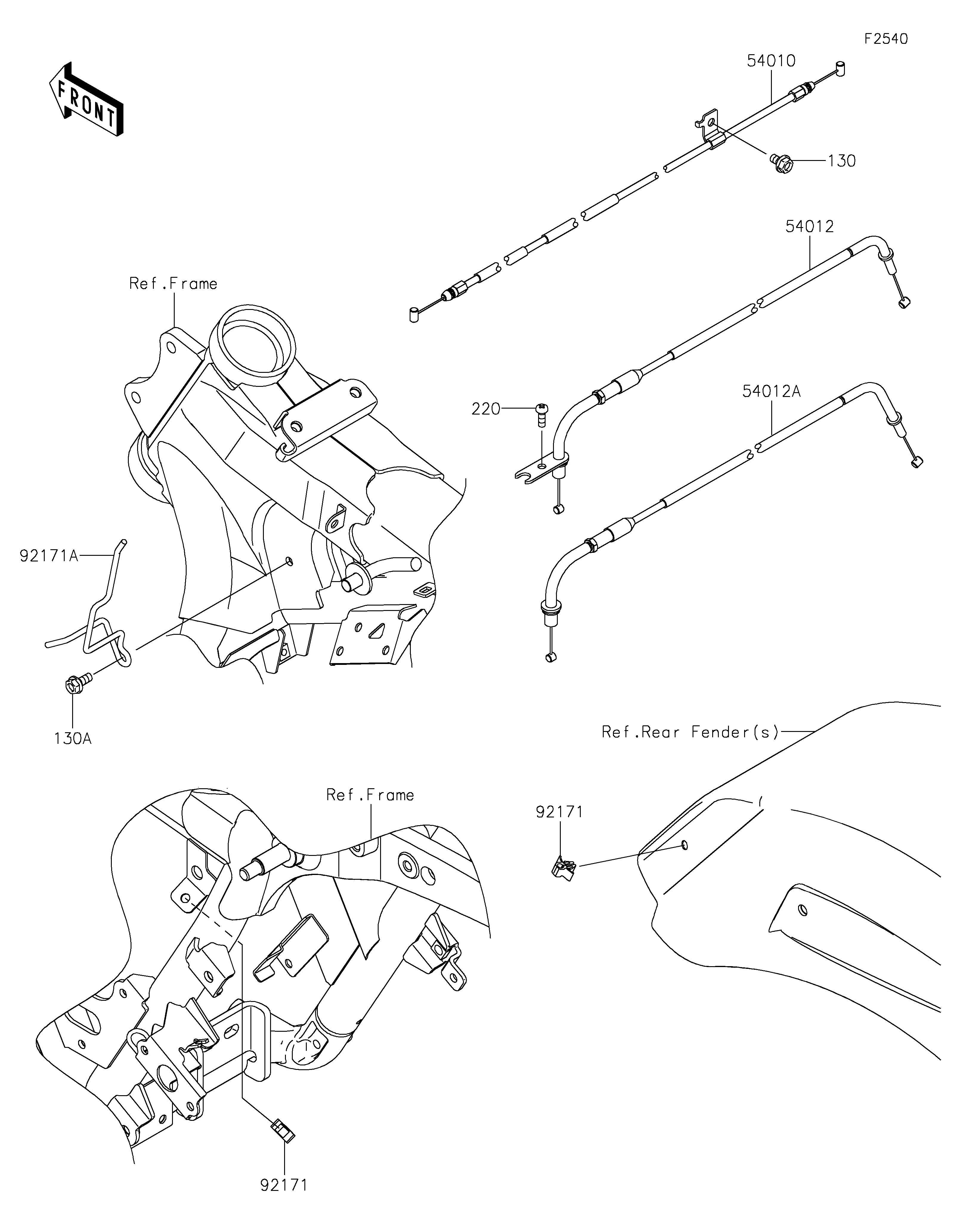 F2540

FRONT

54010

130

54012

Ref.Frame

220

54012A

92171A

130A

Ref.Rear Fender(s)

Ref.Frame

92171

92171